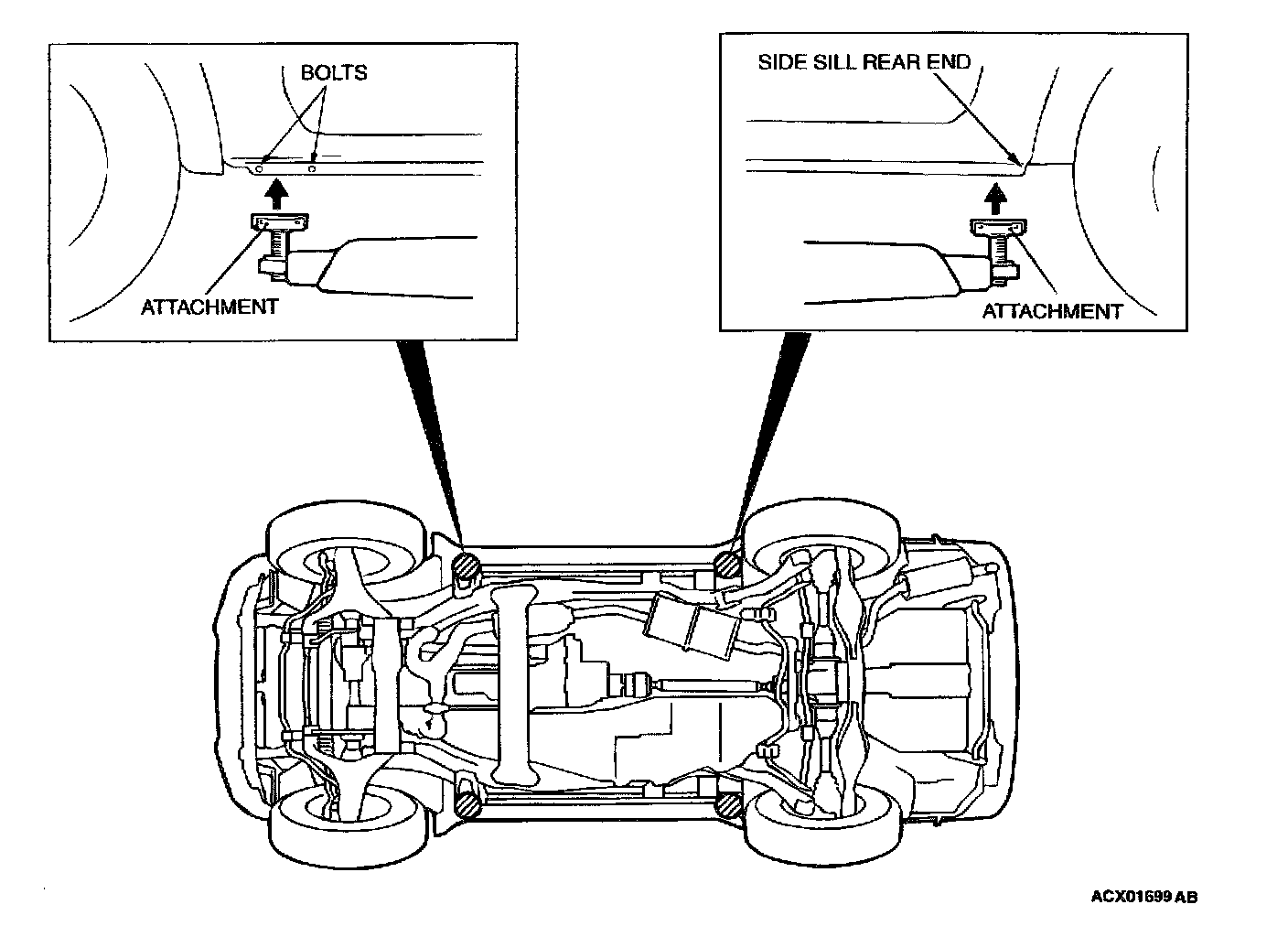 BOLTS

ATTACHMENT

SIDE SILL REAR END

ATTACHMENT

ACX01699 AB