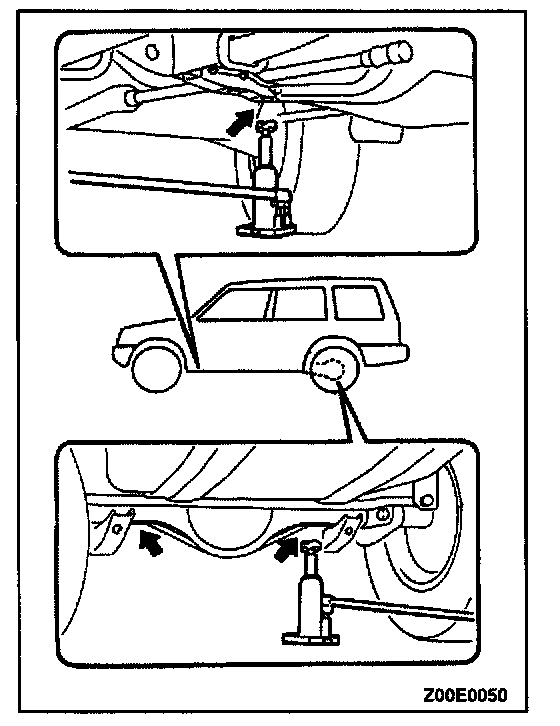 Z00E0050