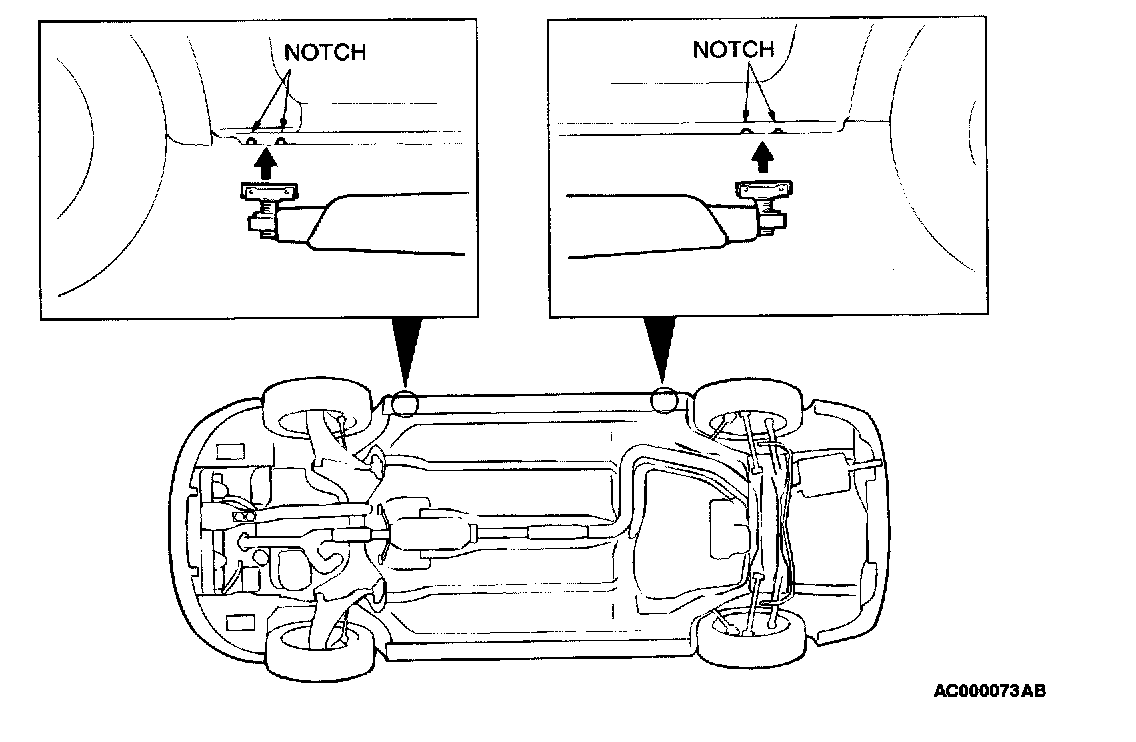 NOTCH

NOTCH

AC000073AB