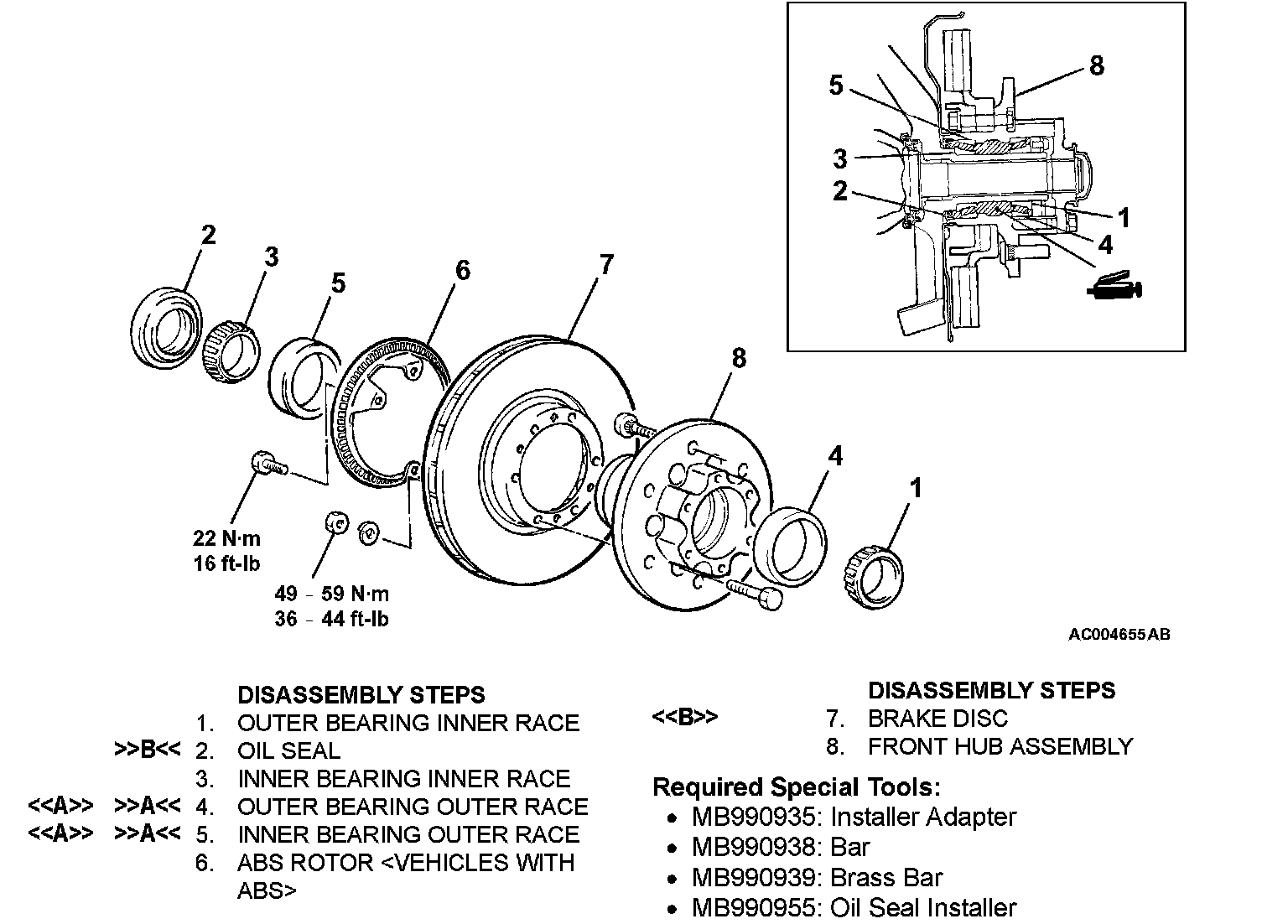 8
5
3
2
1
4

2
3
5
6
7
8
4
1

22 N·m
16 ft-lb

49 – 59 N·m
36 – 44 ft-lb

AC004655AB

DISASSEMBLY STEPS
1. OUTER BEARING INNER RACE
>>B<< 2. OIL SEAL
3. INNER BEARING INNER RACE
<<A>> >>A<< 4. OUTER BEARING OUTER RACE
<<A>> >>A<< 5. INNER BEARING OUTER RACE
6. ABS ROTOR <VEHICLES WITH ABS>

DISASSEMBLY STEPS
<<B>> 7. BRAKE DISC
8. FRONT HUB ASSEMBLY

Required Special Tools:
• MB990935: Installer Adapter
• MB990938: Bar
• MB990939: Brass Bar
• MB990955: Oil Seal Installer