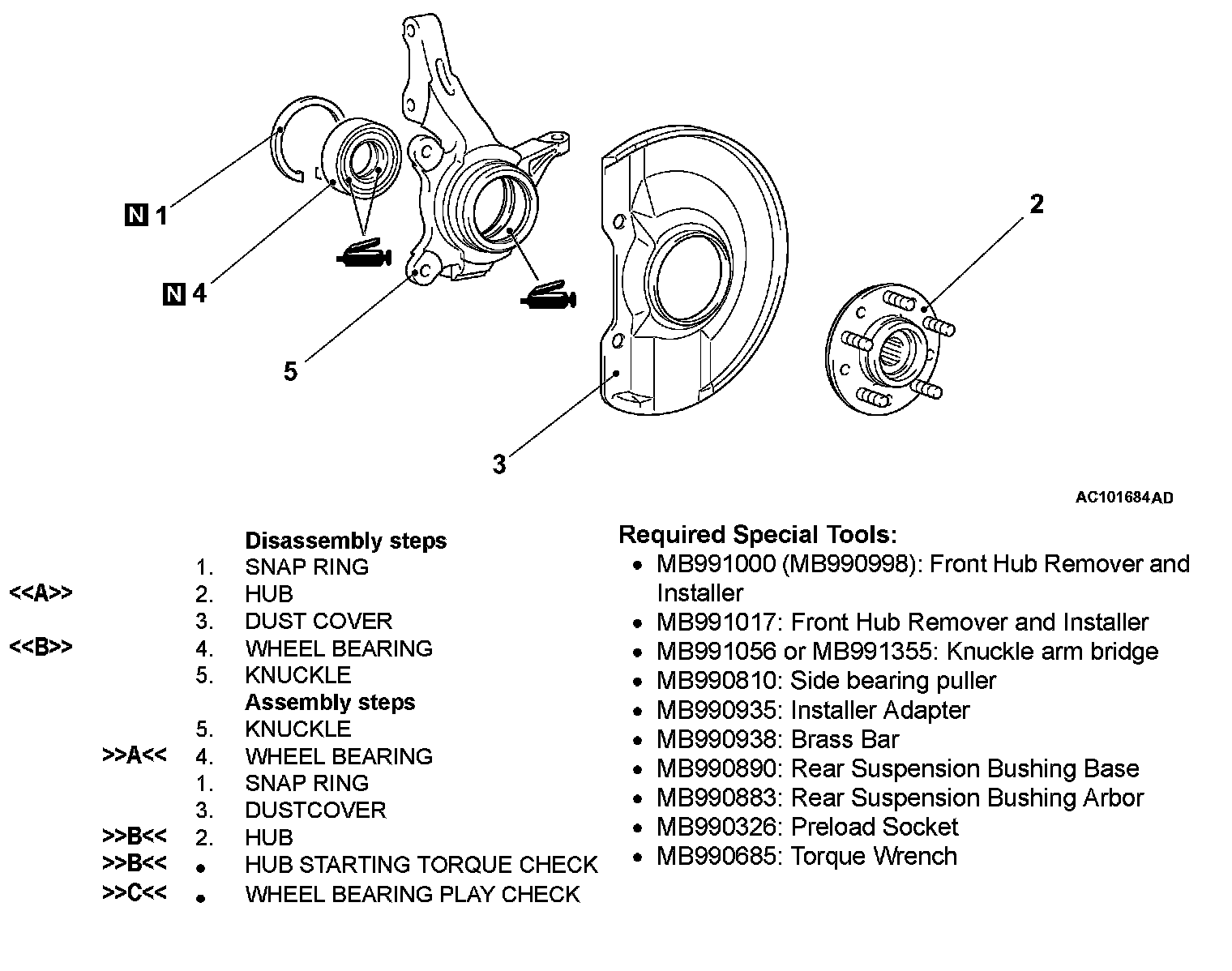 N 1
N 4
5
3
2

AC101684AD

Disassembly steps
1. SNAP RING
<<A>> 2. HUB
3. DUST COVER
<<B>> 4. WHEEL BEARING
5. KNUCKLE
Assembly steps
5. KNUCKLE
>>A<< 4. WHEEL BEARING
1. SNAP RING
3. DUSTCOVER
>>B<< 2. HUB
>>B<< • HUB STARTING TORQUE CHECK
>>C<< • WHEEL BEARING PLAY CHECK

Required Special Tools:
• MB991000 (MB990998): Front Hub Remover and Installer
• MB991017: Front Hub Remover and Installer
• MB991056 or MB991355: Knuckle arm bridge
• MB990810: Side bearing puller
• MB990935: Installer Adapter
• MB990938: Brass Bar
• MB990890: Rear Suspension Bushing Base
• MB990883: Rear Suspension Bushing Arbor
• MB990326: Preload Socket
• MB990685: Torque Wrench