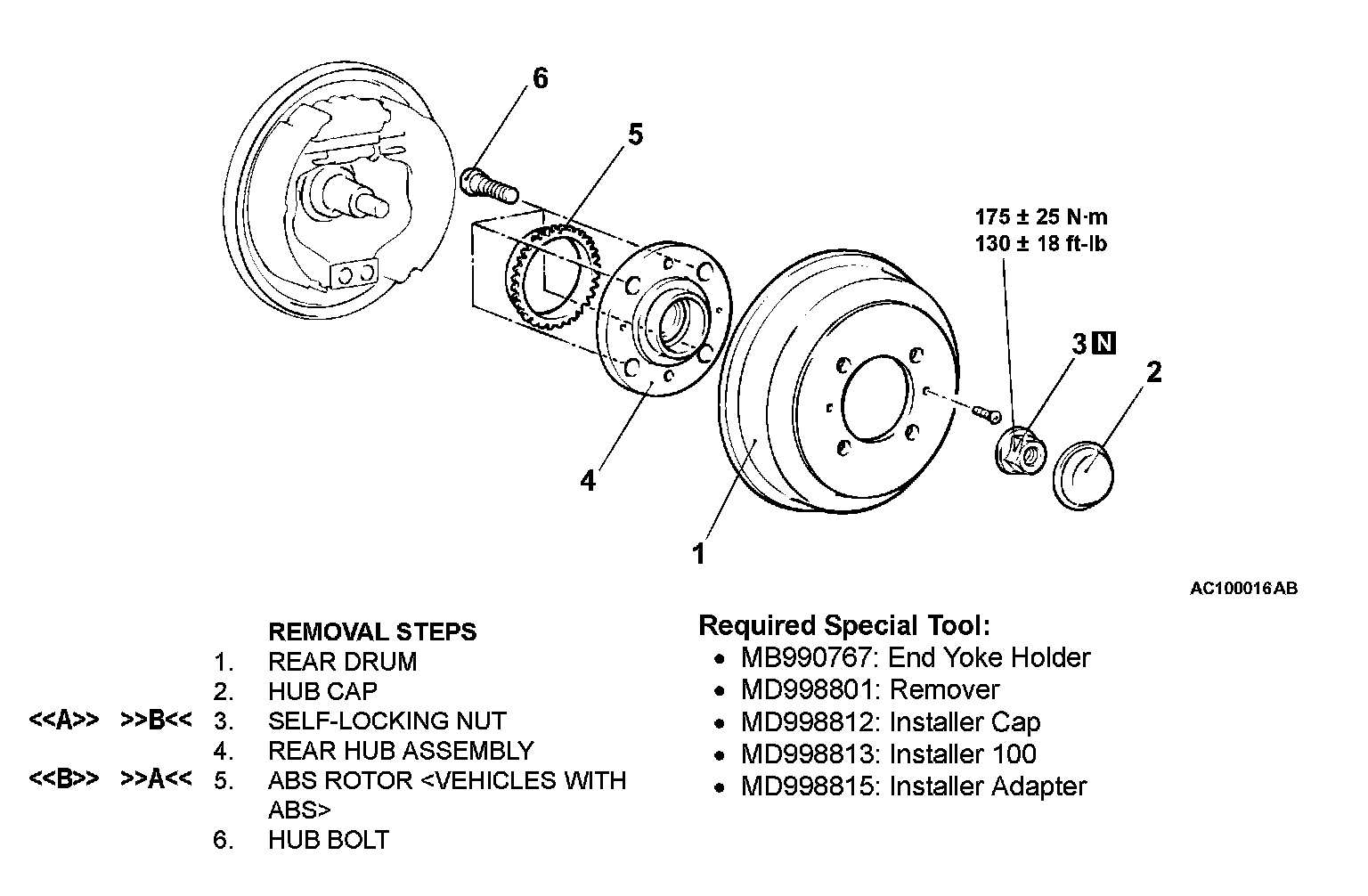 6

5

175 ± 25 N·m
130 ± 18 ft-lb

3 N

2

4

1

AC100016AB

REMOVAL STEPS
1. REAR DRUM
2. HUB CAP
<<A>> >>B<< 3. SELF-LOCKING NUT
4. REAR HUB ASSEMBLY
<<B>> >>A<< 5. ABS ROTOR <VEHICLES WITH ABS>
6. HUB BOLT

Required Special Tool:
• MB990767: End Yoke Holder
• MD998801: Remover
• MD998812: Installer Cap
• MD998813: Installer 100
• MD998815: Installer Adapter