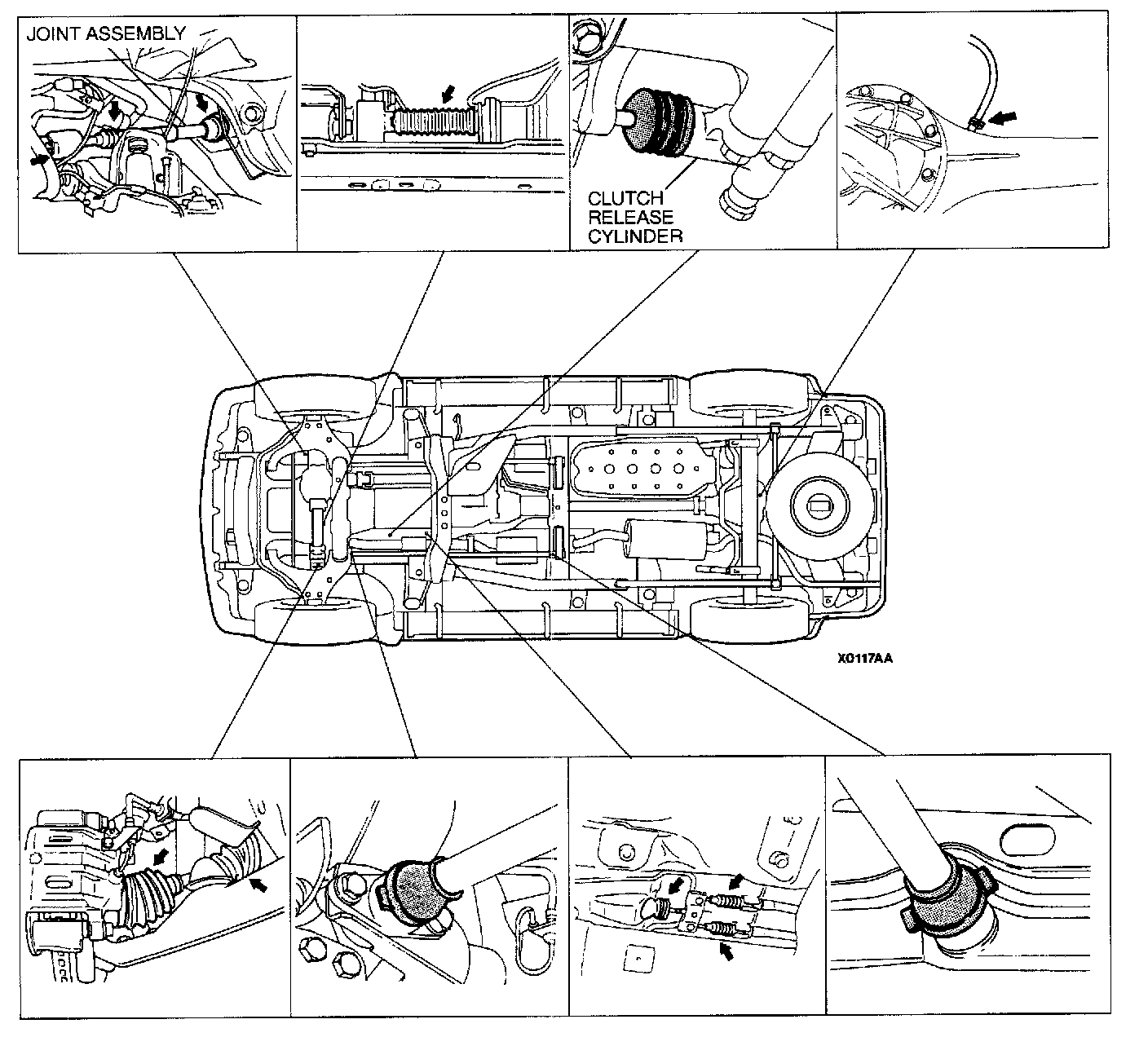 JOINT ASSEMBLY

CLUTCH RELEASE CYLINDER

X0117AA