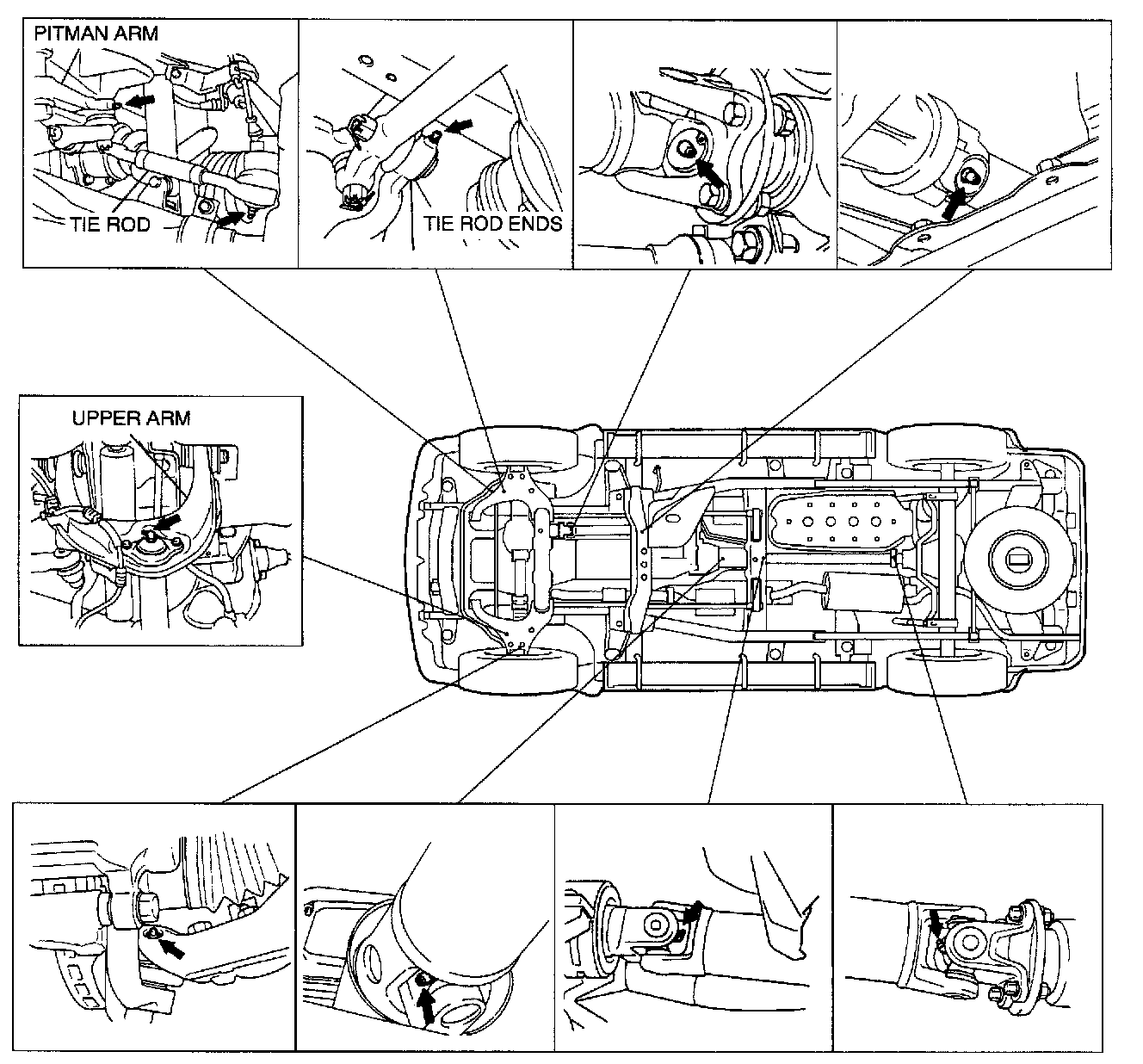 PITMAN ARM

TIE ROD

TIE ROD ENDS

UPPER ARM