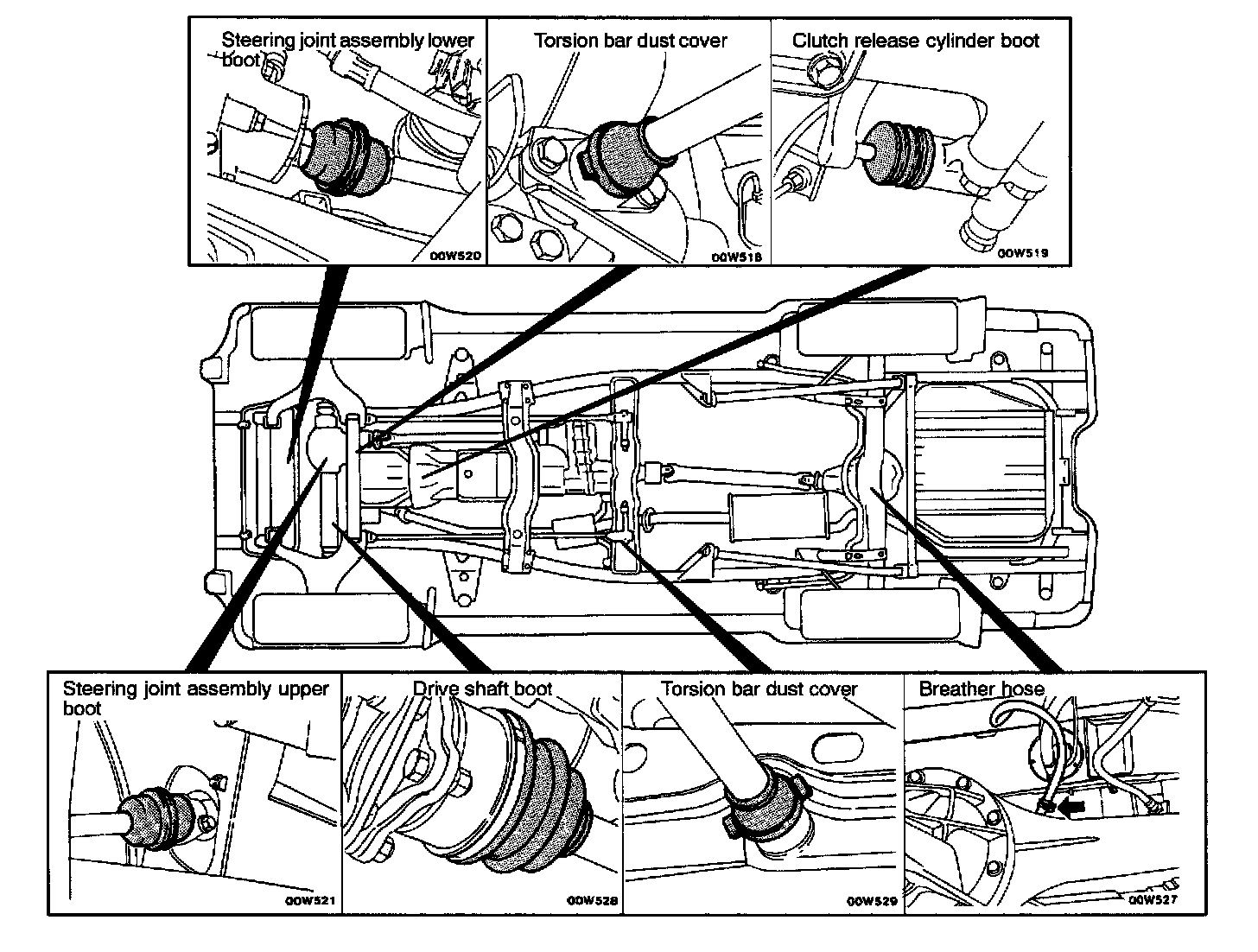 Steering joint assembly lower boot

00W520

Torsion bar dust cover

00W518

Clutch release cylinder boot

00W519

Steering joint assembly upper boot

00W521

Drive shaft boot

00W528

Torsion bar dust cover

00W529

Breather hose

00W527