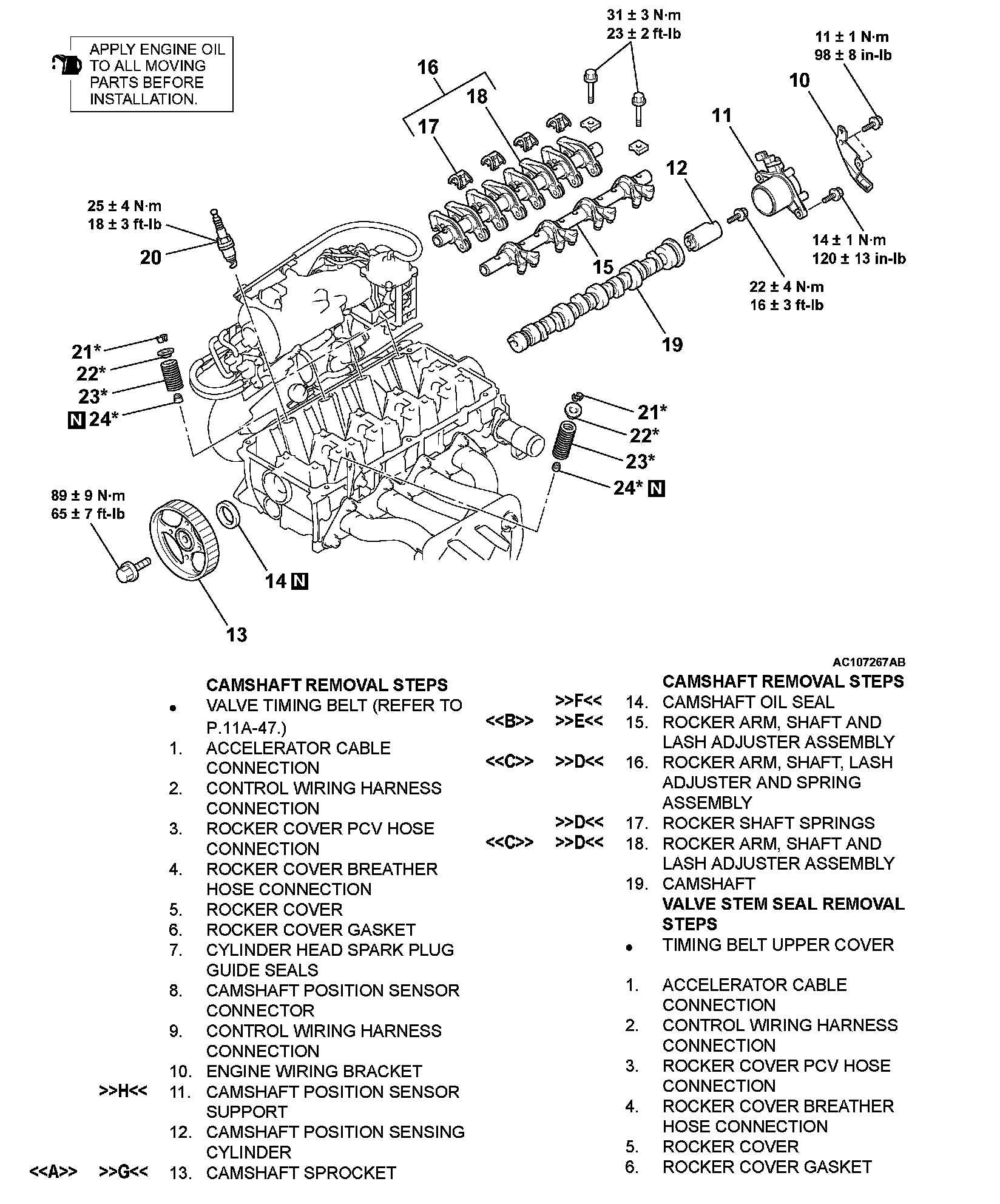 APPLY ENGINE OIL TO ALL MOVING PARTS BEFORE INSTALLATION.

31 ± 3 N·m
23 ± 2 ft-lb

11 ± 1 N·m
98 ± 8 in-lb

16
18
17
10
11
12

25 ± 4 N·m
18 ± 3 ft-lb

20

15

14 ± 1 N·m
120 ± 13 in-lb

22 ± 4 N·m
16 ± 3 ft-lb

19

21*
22*
23*
N 24*

21*
22*
23*
24* N

89 ± 9 N·m
65 ± 7 ft-lb

14 N

13

AC107267AB

CAMSHAFT REMOVAL STEPS
• VALVE TIMING BELT (REFER TO P.11A-47.)
1. ACCELERATOR CABLE CONNECTION
2. CONTROL WIRING HARNESS CONNECTION
3. ROCKER COVER PCV HOSE CONNECTION
4. ROCKER COVER BREATHER HOSE CONNECTION
5. ROCKER COVER
6. ROCKER COVER GASKET
7. CYLINDER HEAD SPARK PLUG GUIDE SEALS
8. CAMSHAFT POSITION SENSOR CONNECTOR
9. CONTROL WIRING HARNESS CONNECTION
10. ENGINE WIRING BRACKET
>>H<< 11. CAMSHAFT POSITION SENSOR SUPPORT
12. CAMSHAFT POSITION SENSING CYLINDER
<<A>> >>G<< 13. CAMSHAFT SPROCKET

CAMSHAFT REMOVAL STEPS
>>F<< 14. CAMSHAFT OIL SEAL
<<B>> >>E<< 15. ROCKER ARM, SHAFT AND LASH ADJUSTER ASSEMBLY
<<C>> >>D<< 16. ROCKER ARM, SHAFT, LASH ADJUSTER AND SPRING ASSEMBLY
>>D<< 17. ROCKER SHAFT SPRINGS
<<C>> >>D<< 18. ROCKER ARM, SHAFT AND LASH ADJUSTER ASSEMBLY
19. CAMSHAFT
VALVE STEM SEAL REMOVAL STEPS
• TIMING BELT UPPER COVER

1. ACCELERATOR CABLE CONNECTION
2. CONTROL WIRING HARNESS CONNECTION
3. ROCKER COVER PCV HOSE CONNECTION
4. ROCKER COVER BREATHER HOSE CONNECTION
5. ROCKER COVER
6. ROCKER COVER GASKET