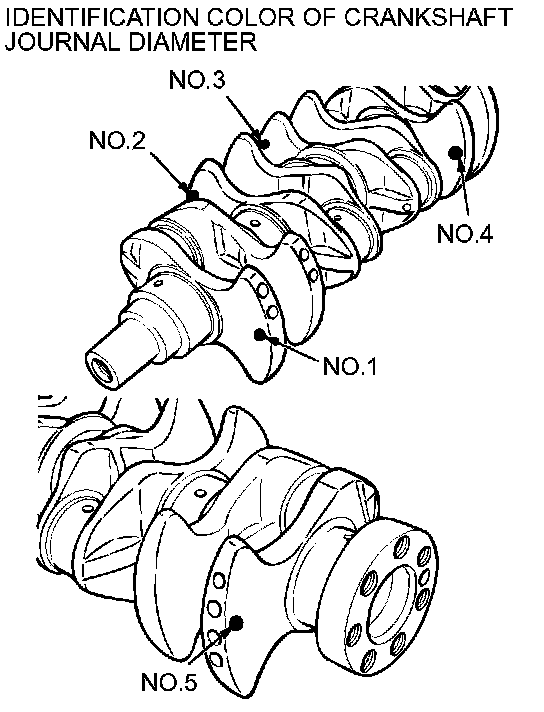 IDENTIFICATION COLOR OF CRANKSHAFT JOURNAL DIAMETER

NO.3

NO.2

NO.4

NO.1

NO.5