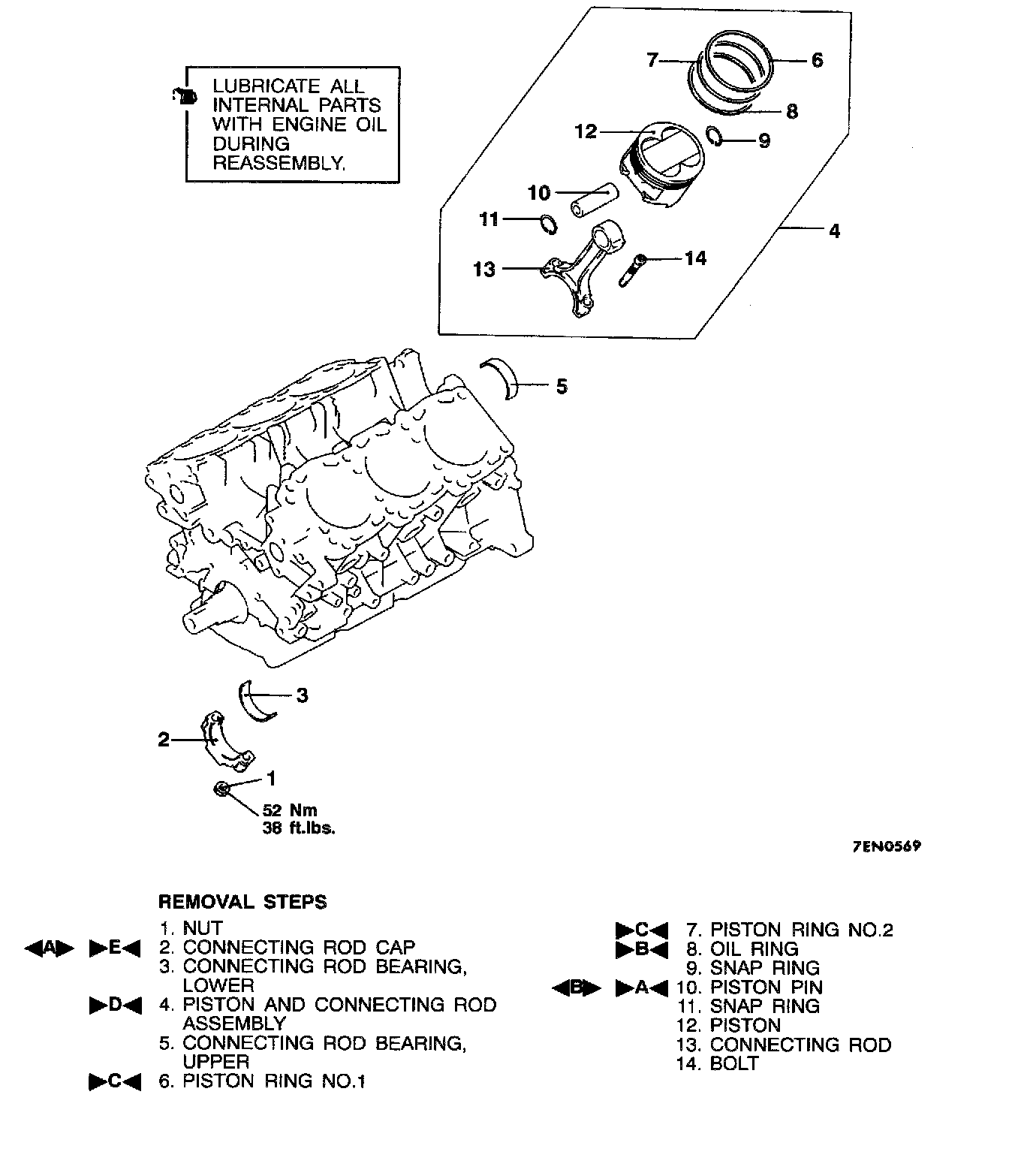 LUBRICATE ALL INTERNAL PARTS WITH ENGINE OIL DURING REASSEMBLY.

7
6
8
12
9
10
11
4
13
14
5
3
2
1
52 Nm
38 ft.lbs.

7EN0569

REMOVAL STEPS

1. NUT
◀A▶ ▶E◀ 2. CONNECTING ROD CAP
3. CONNECTING ROD BEARING, LOWER
▶D◀ 4. PISTON AND CONNECTING ROD ASSEMBLY
5. CONNECTING ROD BEARING, UPPER
▶C◀ 6. PISTON RING NO.1

▶C◀ 7. PISTON RING NO.2
▶B◀ 8. OIL RING
9. SNAP RING
◀B▶ ▶A◀ 10. PISTON PIN
11. SNAP RING
12. PISTON
13. CONNECTING ROD
14. BOLT