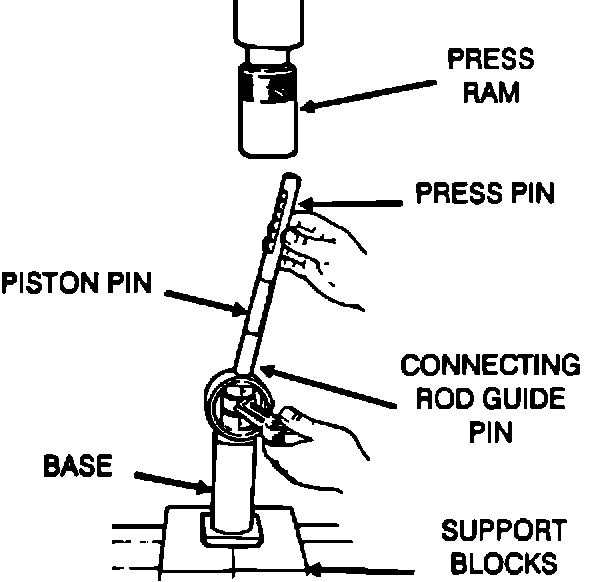 PRESS RAM

PRESS PIN

PISTON PIN

CONNECTING ROD GUIDE PIN

BASE

SUPPORT BLOCKS