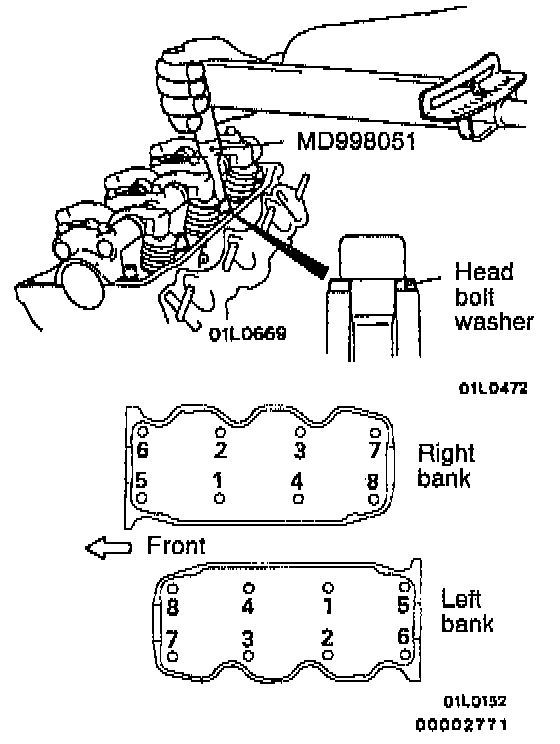 MD998051

Head bolt washer

01L0669

01L0472

6 2 3 7
5 1 4 8
Right bank

Front

8 4 1 5
7 3 2 6
Left bank

01L0152
00002771