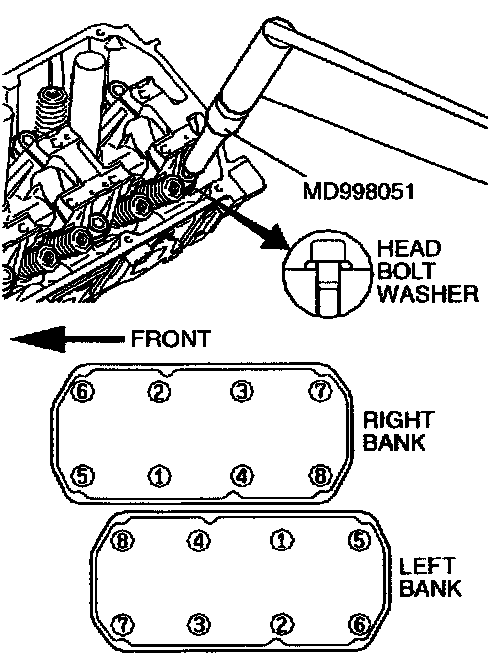 MD998051

HEAD BOLT WASHER

FRONT

6 2 3 7

5 1 4 8

RIGHT BANK

8 4 1 5

7 3 2 6

LEFT BANK