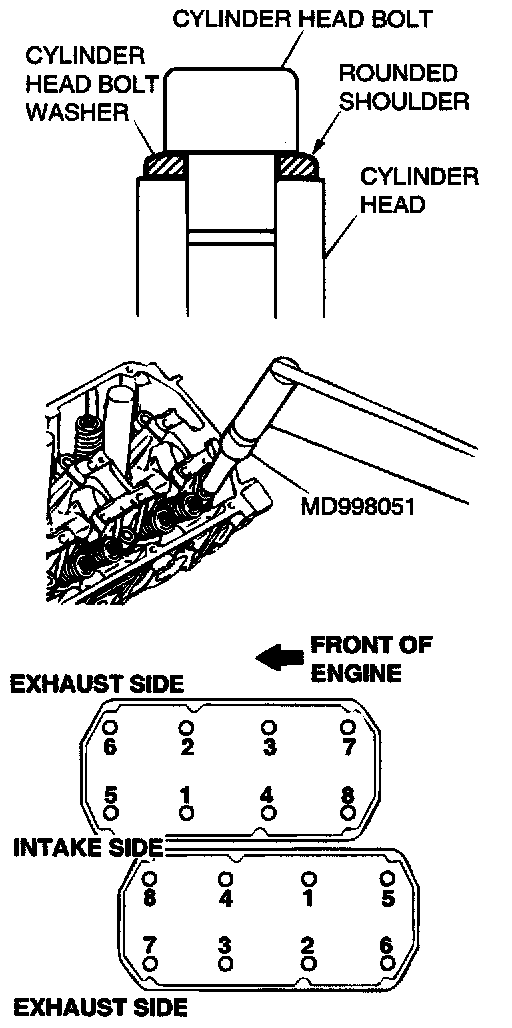 CYLINDER HEAD BOLT
CYLINDER HEAD BOLT WASHER
ROUNDED SHOULDER
CYLINDER HEAD

MD998051

FRONT OF ENGINE
EXHAUST SIDE
6 2 3 7
5 1 4 8
INTAKE SIDE
8 4 1 5
7 3 2 6
EXHAUST SIDE