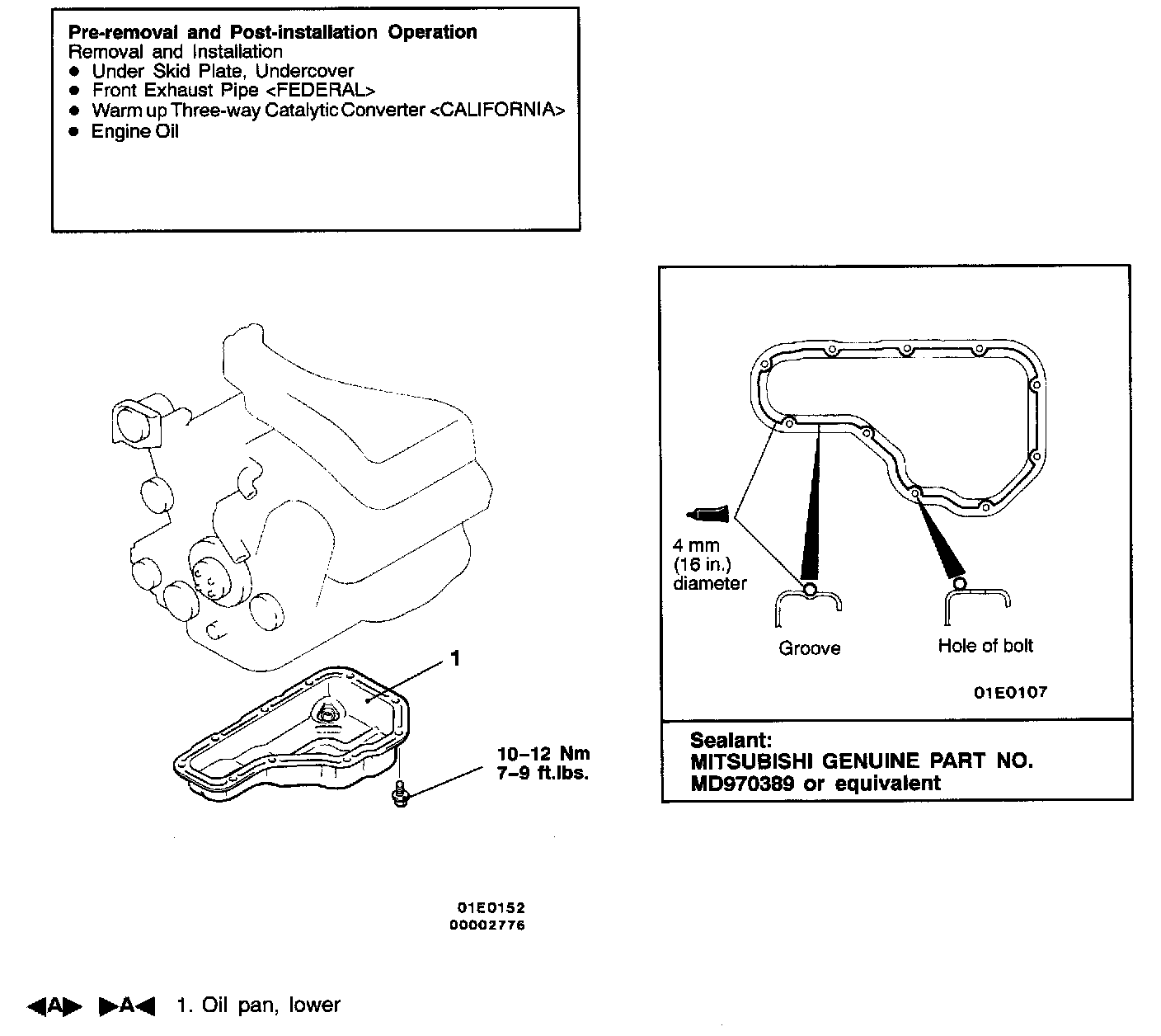 Pre-removal and Post-installation Operation
Removal and Installation
● Under Skid Plate, Undercover
● Front Exhaust Pipe <FEDERAL>
● Warm up Three-way Catalytic Converter <CALIFORNIA>
● Engine Oil

1

10–12 Nm
7–9 ft.lbs.

01E0152
00002776

4 mm
(16 in.)
diameter

Groove

Hole of bolt

01E0107

Sealant:
MITSUBISHI GENUINE PART NO.
MD970389 or equivalent

◀A▶ ▶A◀ 1. Oil pan, lower