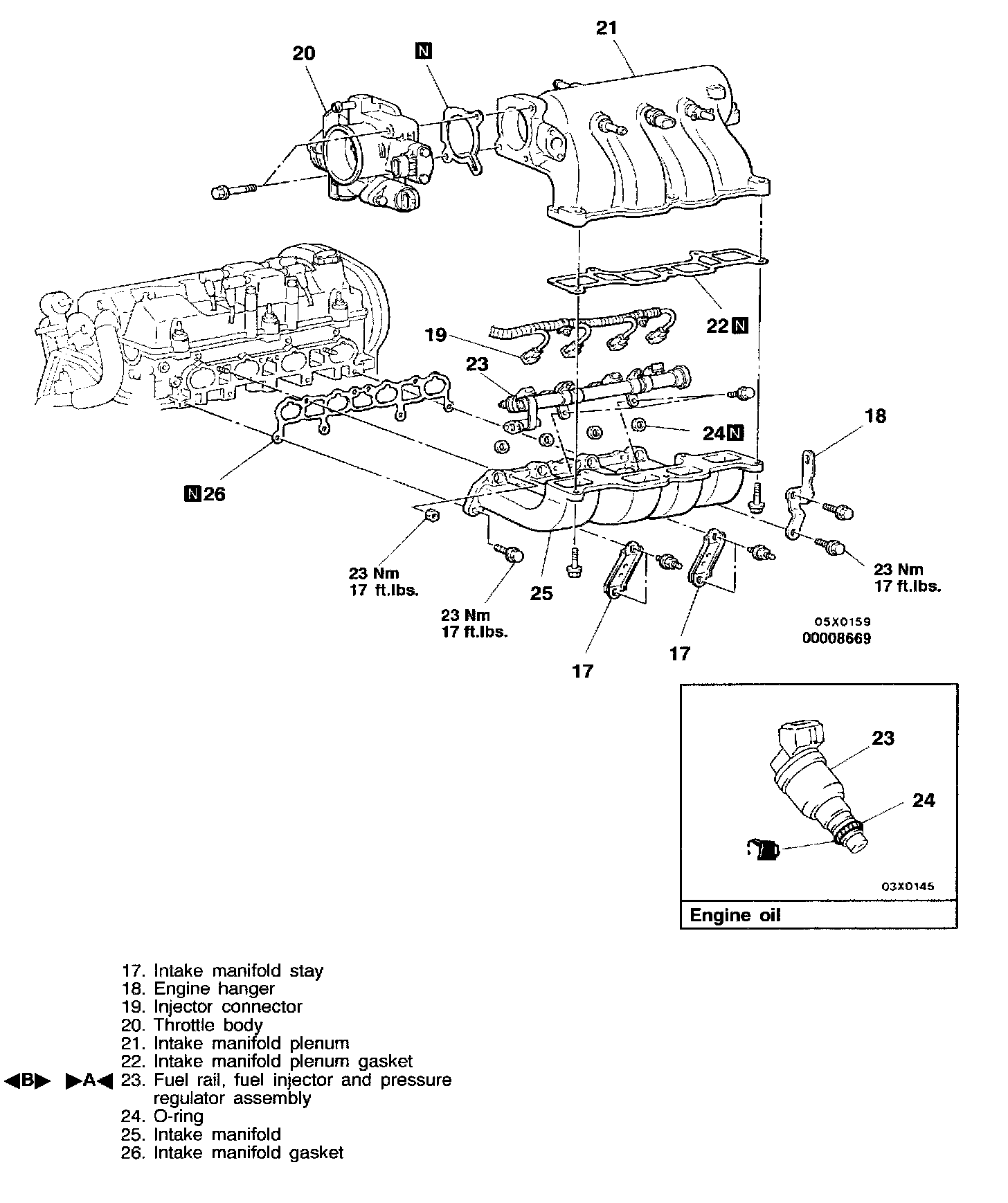 21
20
N
22 N
19
23
24 N
18
N 26
23 Nm
17 ft.lbs.
23 Nm
17 ft.lbs.
25
23 Nm
17 ft.lbs.
17
17
05X0159
00008669

23
24
03X0145
Engine oil

17. Intake manifold stay
18. Engine hanger
19. Injector connector
20. Throttle body
21. Intake manifold plenum
22. Intake manifold plenum gasket
◀B▶ ▶A◀ 23. Fuel rail, fuel injector and pressure regulator assembly
24. O-ring
25. Intake manifold
26. Intake manifold gasket