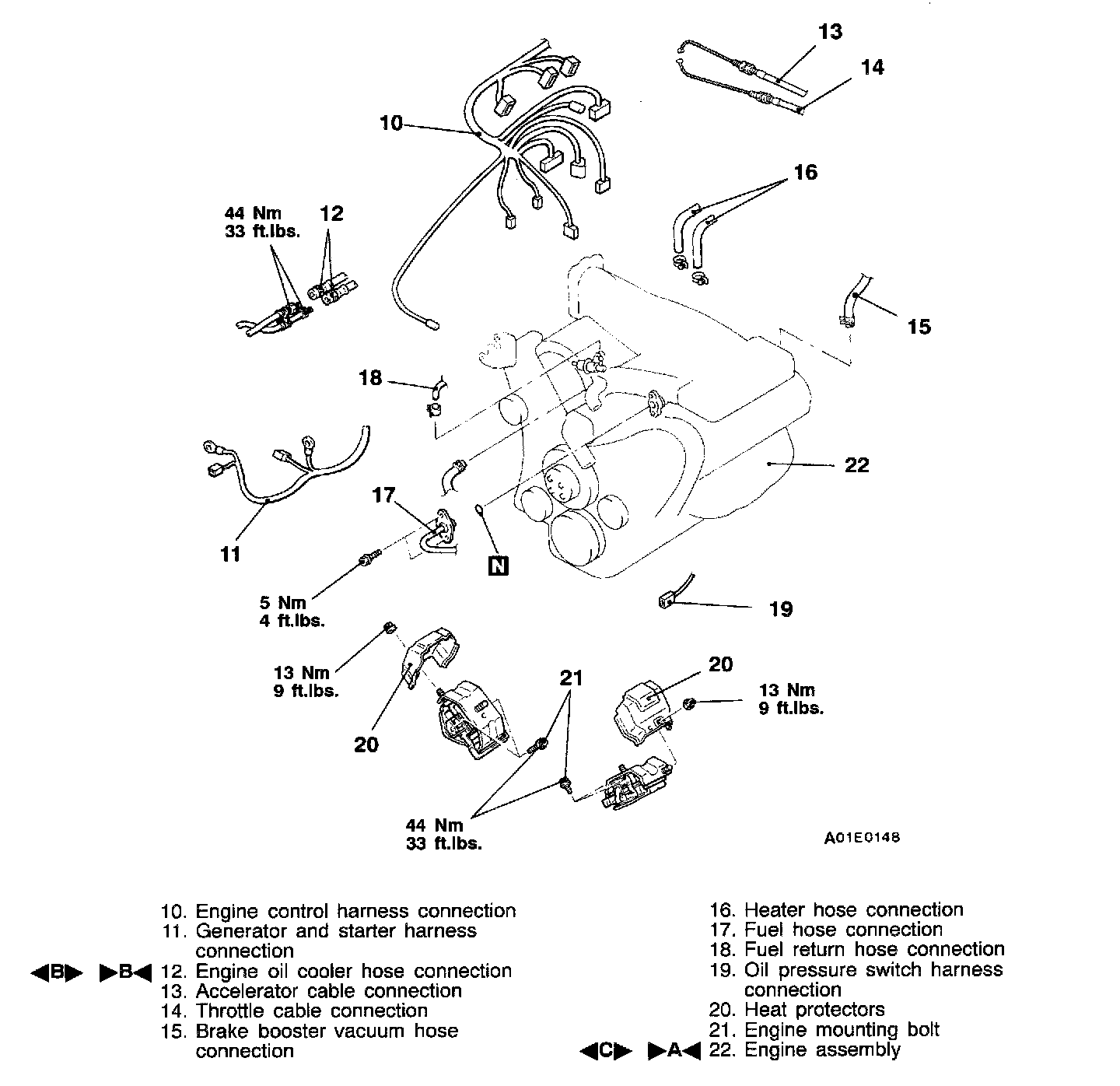 13
14
10
16
44 Nm
33 ft.lbs.
12
15
18
22
17
11
N
5 Nm
4 ft.lbs.
19
13 Nm
9 ft.lbs.
20
21
20
13 Nm
9 ft.lbs.
44 Nm
33 ft.lbs.
A01E0148

10. Engine control harness connection
11. Generator and starter harness connection
◀B▶ ▶B◀ 12. Engine oil cooler hose connection
13. Accelerator cable connection
14. Throttle cable connection
15. Brake booster vacuum hose connection

16. Heater hose connection
17. Fuel hose connection
18. Fuel return hose connection
19. Oil pressure switch harness connection
20. Heat protectors
21. Engine mounting bolt
◀C▶ ▶A◀ 22. Engine assembly