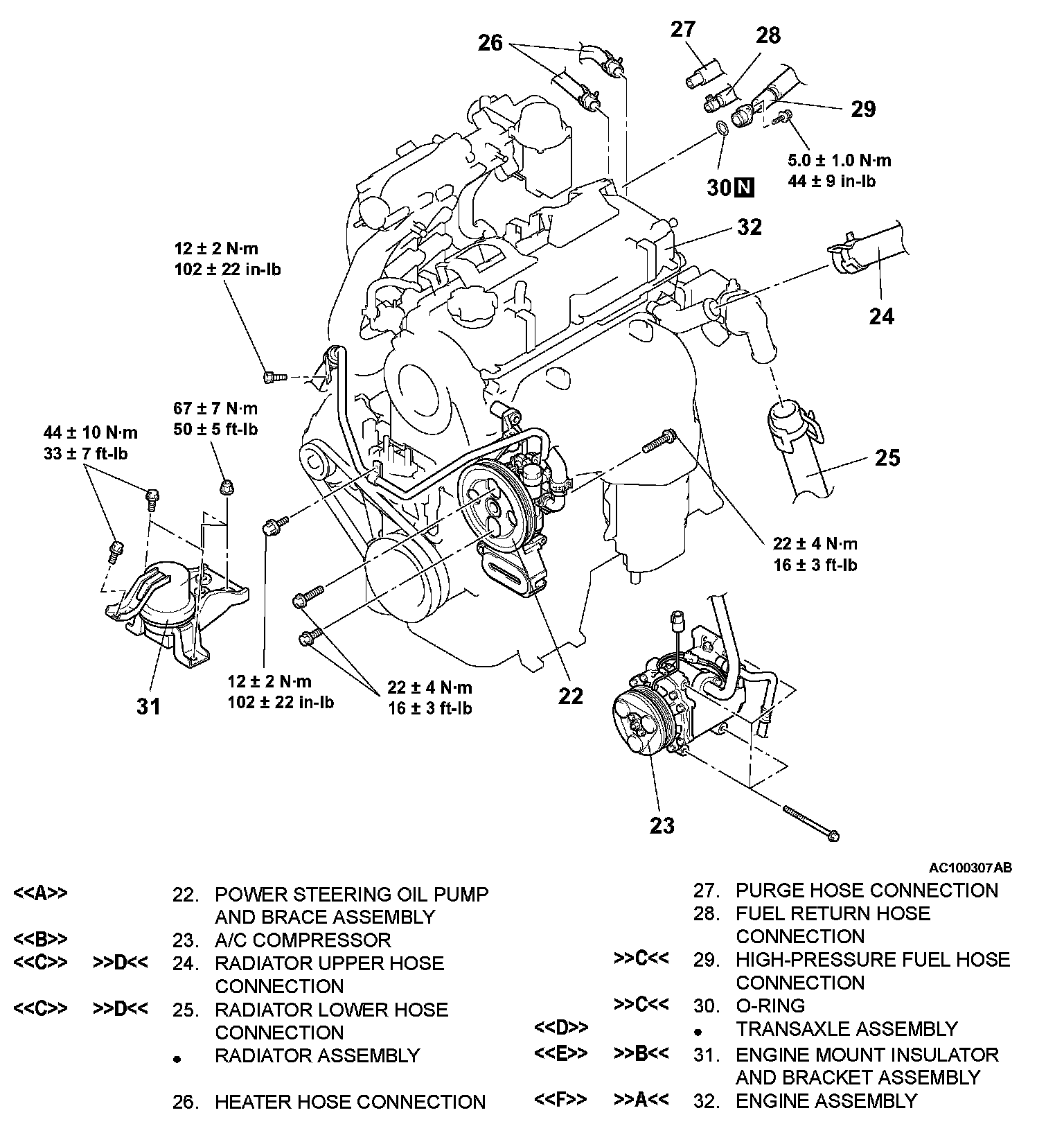 26
27
28
29
5.0 ± 1.0 N·m
44 ± 9 in-lb
30 N
32
12 ± 2 N·m
102 ± 22 in-lb
24
67 ± 7 N·m
50 ± 5 ft-lb
44 ± 10 N·m
33 ± 7 ft-lb
25
22 ± 4 N·m
16 ± 3 ft-lb
31
12 ± 2 N·m
102 ± 22 in-lb
22 ± 4 N·m
16 ± 3 ft-lb
22
23
AC100307AB

<<A>> 22. POWER STEERING OIL PUMP AND BRACE ASSEMBLY
<<B>> 23. A/C COMPRESSOR
<<C>> >>D<< 24. RADIATOR UPPER HOSE CONNECTION
<<C>> >>D<< 25. RADIATOR LOWER HOSE CONNECTION
• RADIATOR ASSEMBLY
26. HEATER HOSE CONNECTION

27. PURGE HOSE CONNECTION
28. FUEL RETURN HOSE CONNECTION
>>C<< 29. HIGH-PRESSURE FUEL HOSE CONNECTION
>>C<< 30. O-RING
<<D>> • TRANSAXLE ASSEMBLY
<<E>> >>B<< 31. ENGINE MOUNT INSULATOR AND BRACKET ASSEMBLY
<<F>> >>A<< 32. ENGINE ASSEMBLY