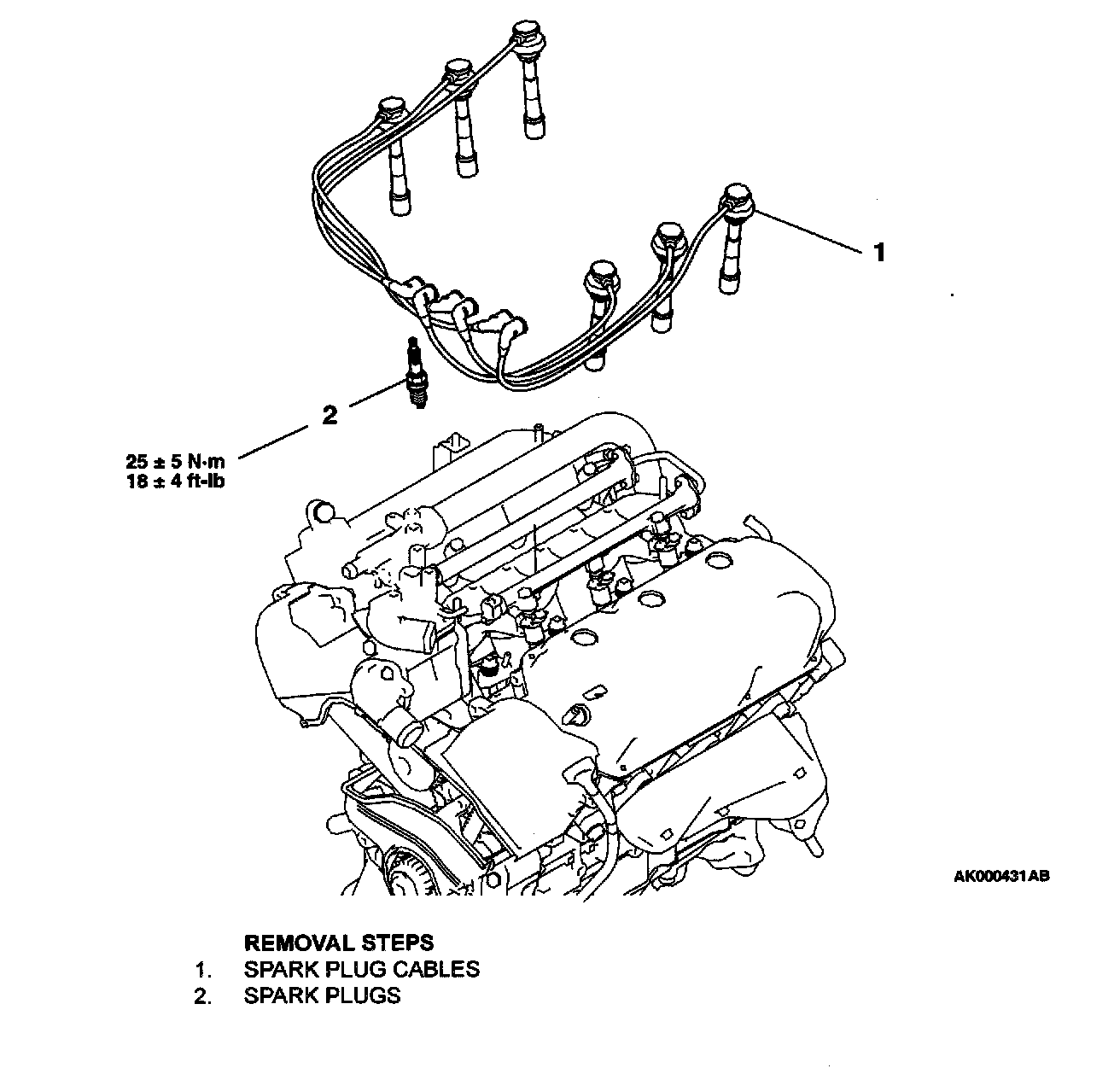 1

2

25 ± 5 N·m
18 ± 4 ft-lb

AK000431AB

REMOVAL STEPS
1. SPARK PLUG CABLES
2. SPARK PLUGS