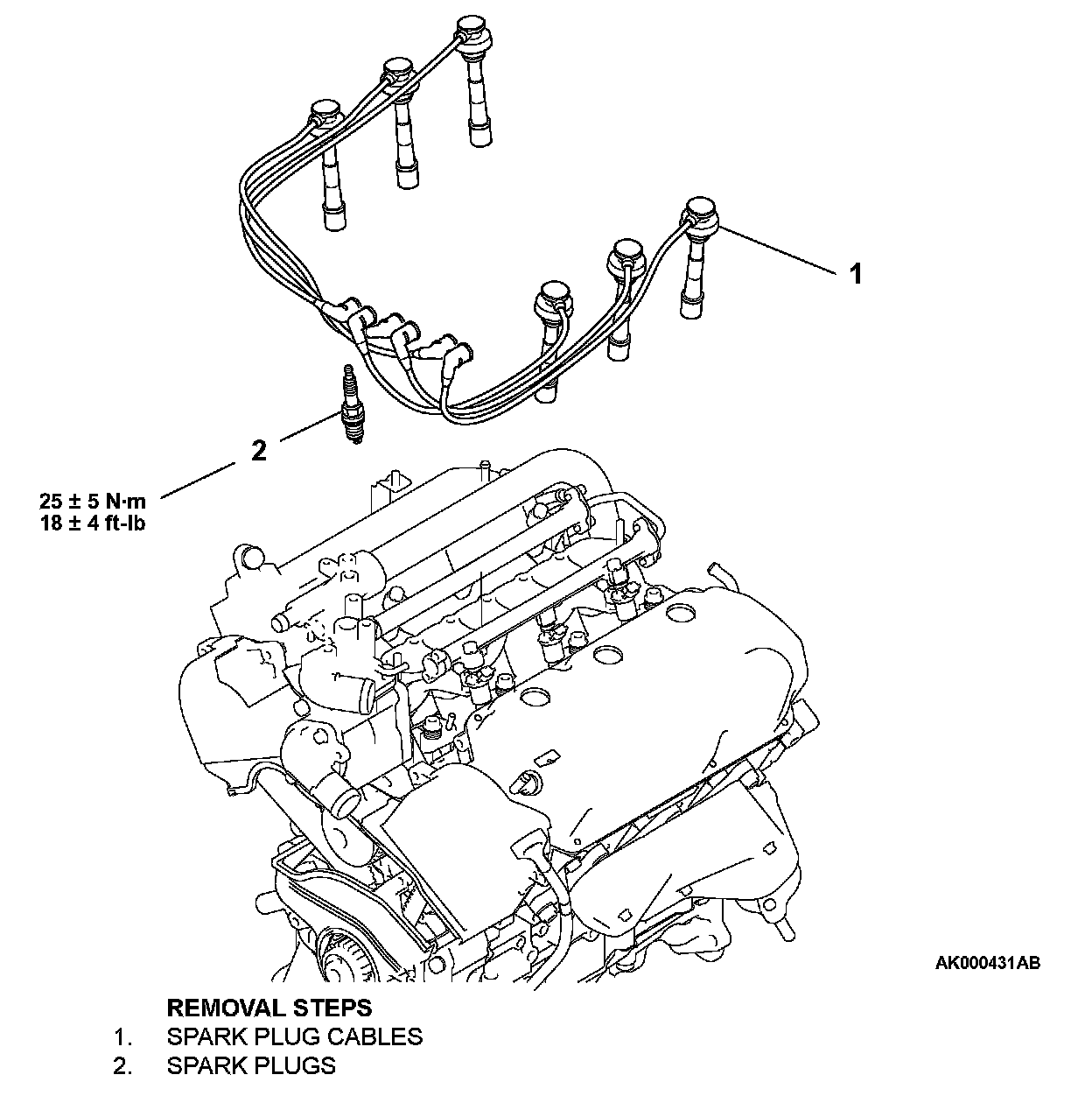 1

2

25 ± 5 N·m
18 ± 4 ft-lb

AK000431AB

REMOVAL STEPS
1. SPARK PLUG CABLES
2. SPARK PLUGS