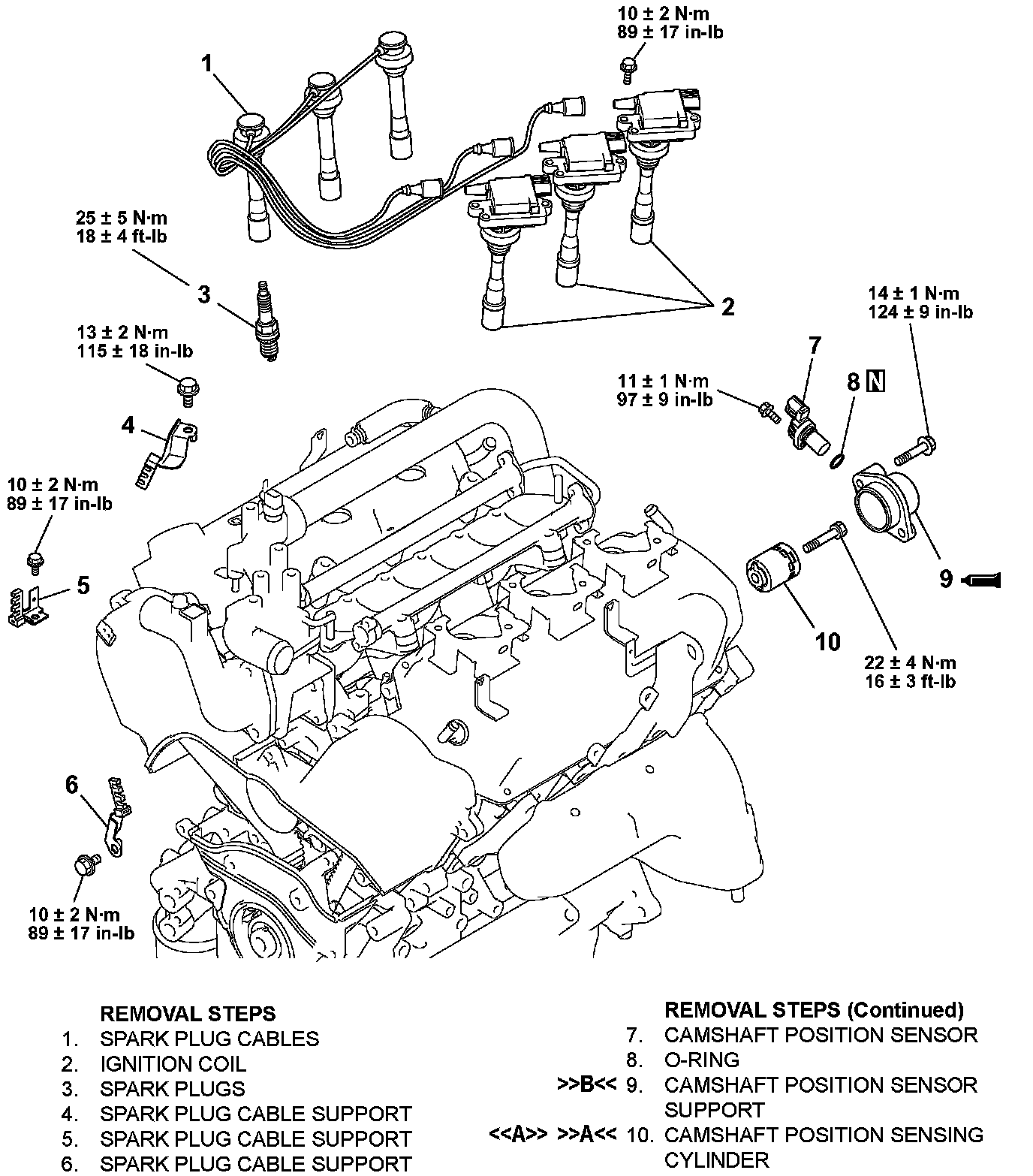 10 ± 2 N·m
89 ± 17 in-lb

1

25 ± 5 N·m
18 ± 4 ft-lb

3

2

14 ± 1 N·m
124 ± 9 in-lb

13 ± 2 N·m
115 ± 18 in-lb

7

11 ± 1 N·m
97 ± 9 in-lb

8 N

4

10 ± 2 N·m
89 ± 17 in-lb

5

9

10

22 ± 4 N·m
16 ± 3 ft-lb

6

10 ± 2 N·m
89 ± 17 in-lb

REMOVAL STEPS
1. SPARK PLUG CABLES
2. IGNITION COIL
3. SPARK PLUGS
4. SPARK PLUG CABLE SUPPORT
5. SPARK PLUG CABLE SUPPORT
6. SPARK PLUG CABLE SUPPORT

REMOVAL STEPS (Continued)
7. CAMSHAFT POSITION SENSOR
8. O-RING
>>B<< 9. CAMSHAFT POSITION SENSOR SUPPORT
<<A>> >>A<< 10. CAMSHAFT POSITION SENSING CYLINDER