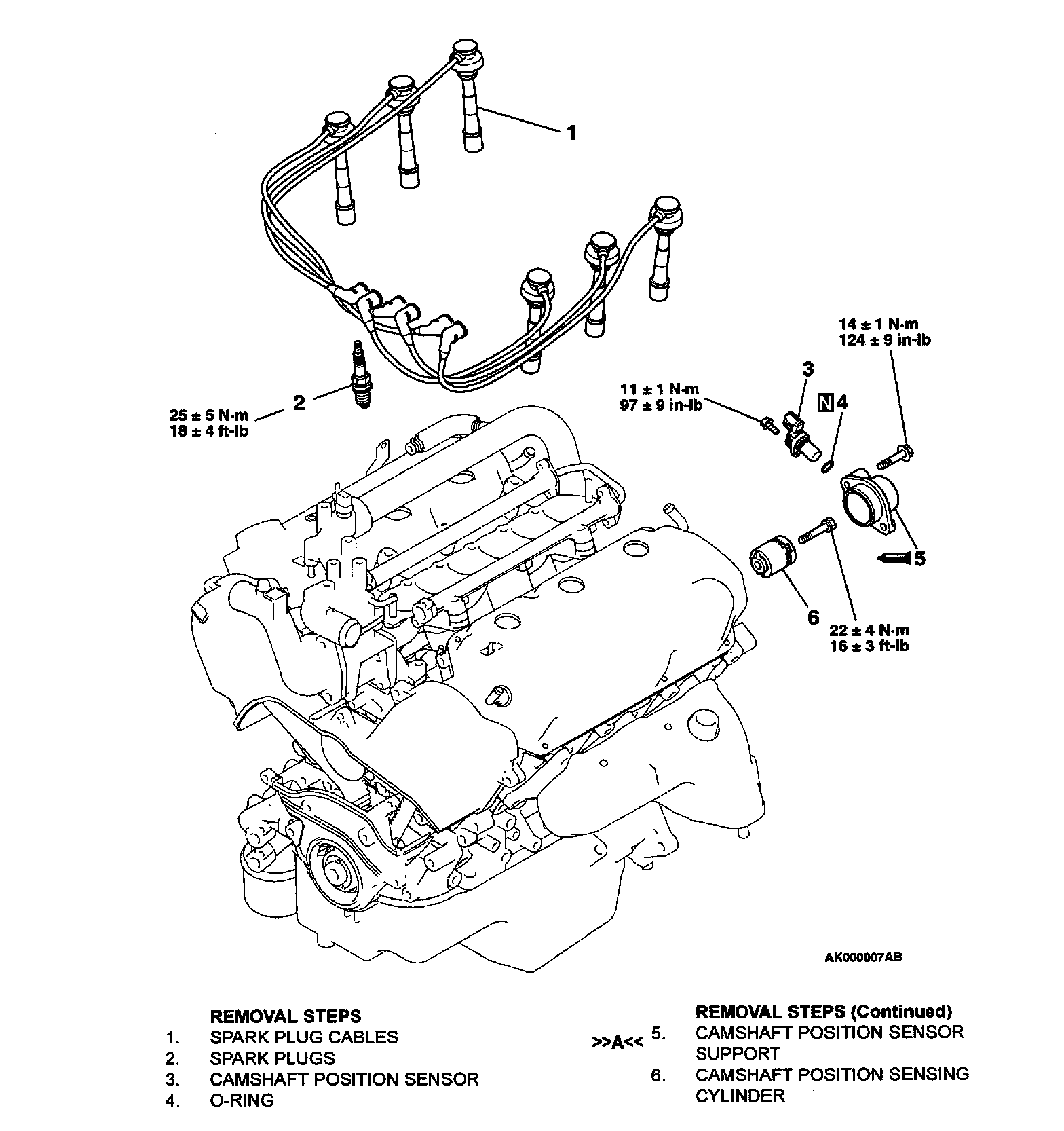 1

14 ± 1 N·m
124 ± 9 in-lb

3

11 ± 1 N·m
97 ± 9 in-lb

N 4

2

25 ± 5 N·m
18 ± 4 ft-lb

5

6

22 ± 4 N·m
16 ± 3 ft-lb

AK000007AB

REMOVAL STEPS
1. SPARK PLUG CABLES
2. SPARK PLUGS
3. CAMSHAFT POSITION SENSOR
4. O-RING

REMOVAL STEPS (Continued)
>>A<< 5. CAMSHAFT POSITION SENSOR SUPPORT
6. CAMSHAFT POSITION SENSING CYLINDER