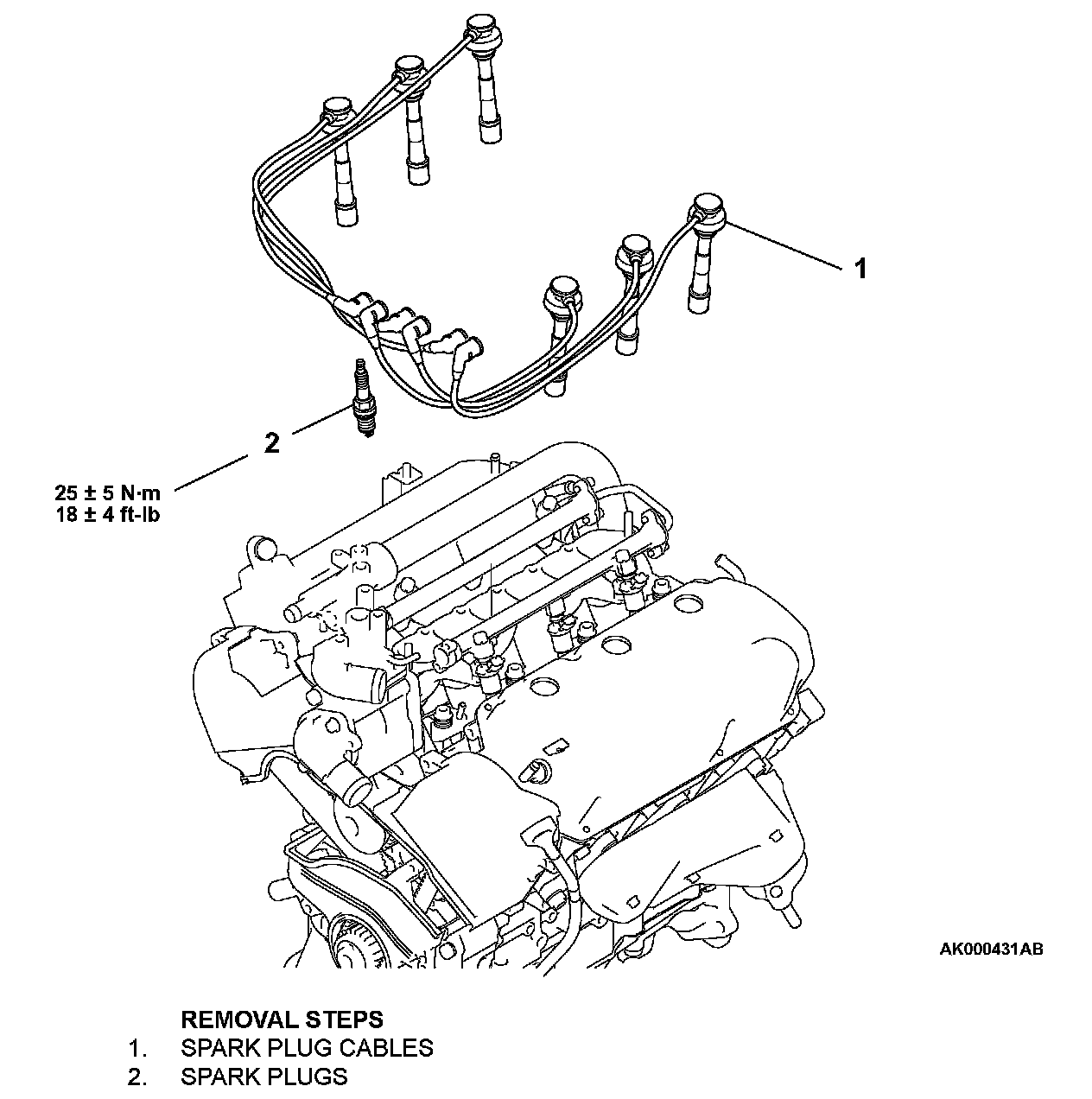 1

2

25 ± 5 N·m
18 ± 4 ft-lb

AK000431AB

REMOVAL STEPS
1. SPARK PLUG CABLES
2. SPARK PLUGS