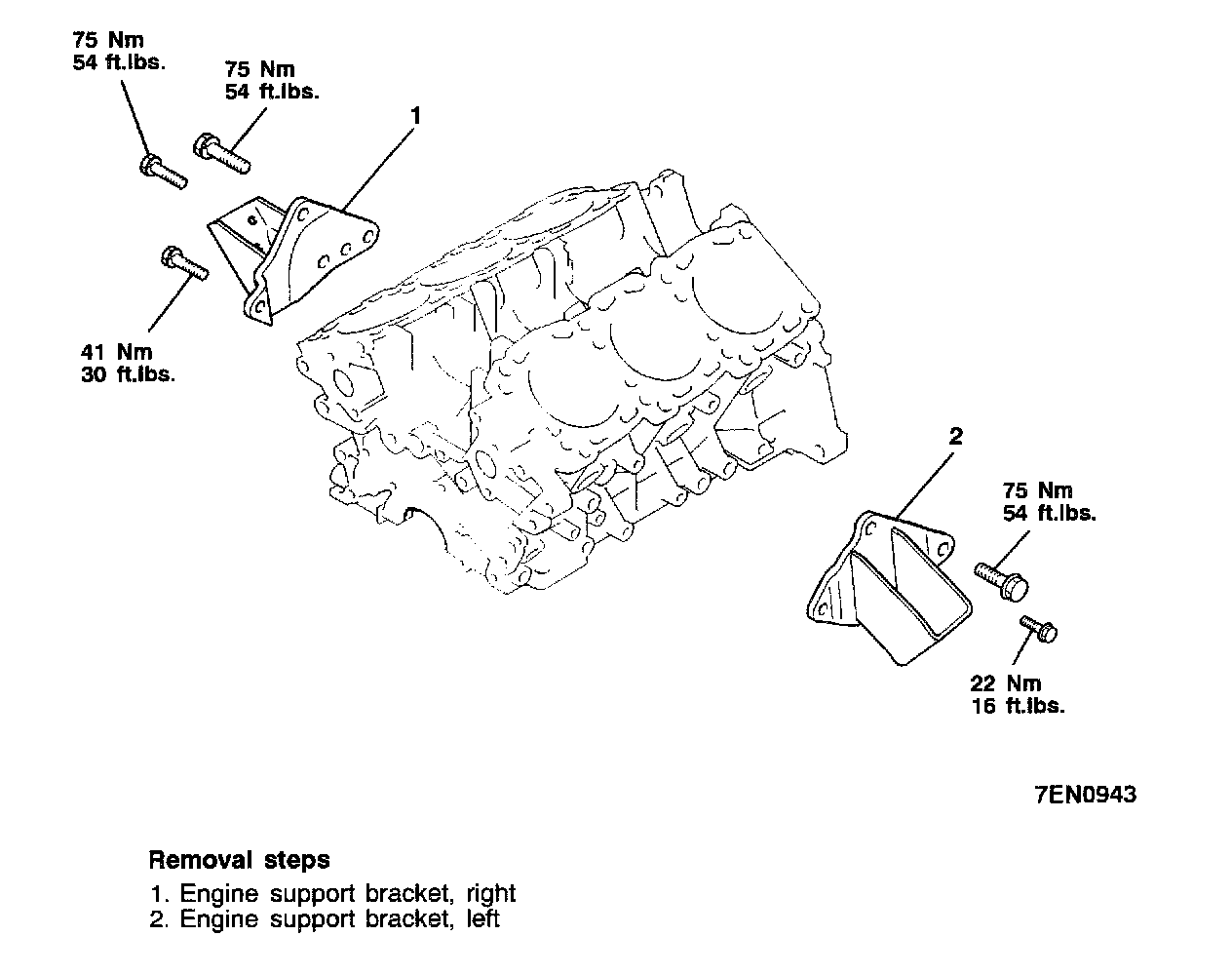 75 Nm
54 ft.lbs.

75 Nm
54 ft.lbs.

1

41 Nm
30 ft.lbs.

2

75 Nm
54 ft.lbs.

22 Nm
16 ft.lbs.

7EN0943

Removal steps

1. Engine support bracket, right
2. Engine support bracket, left