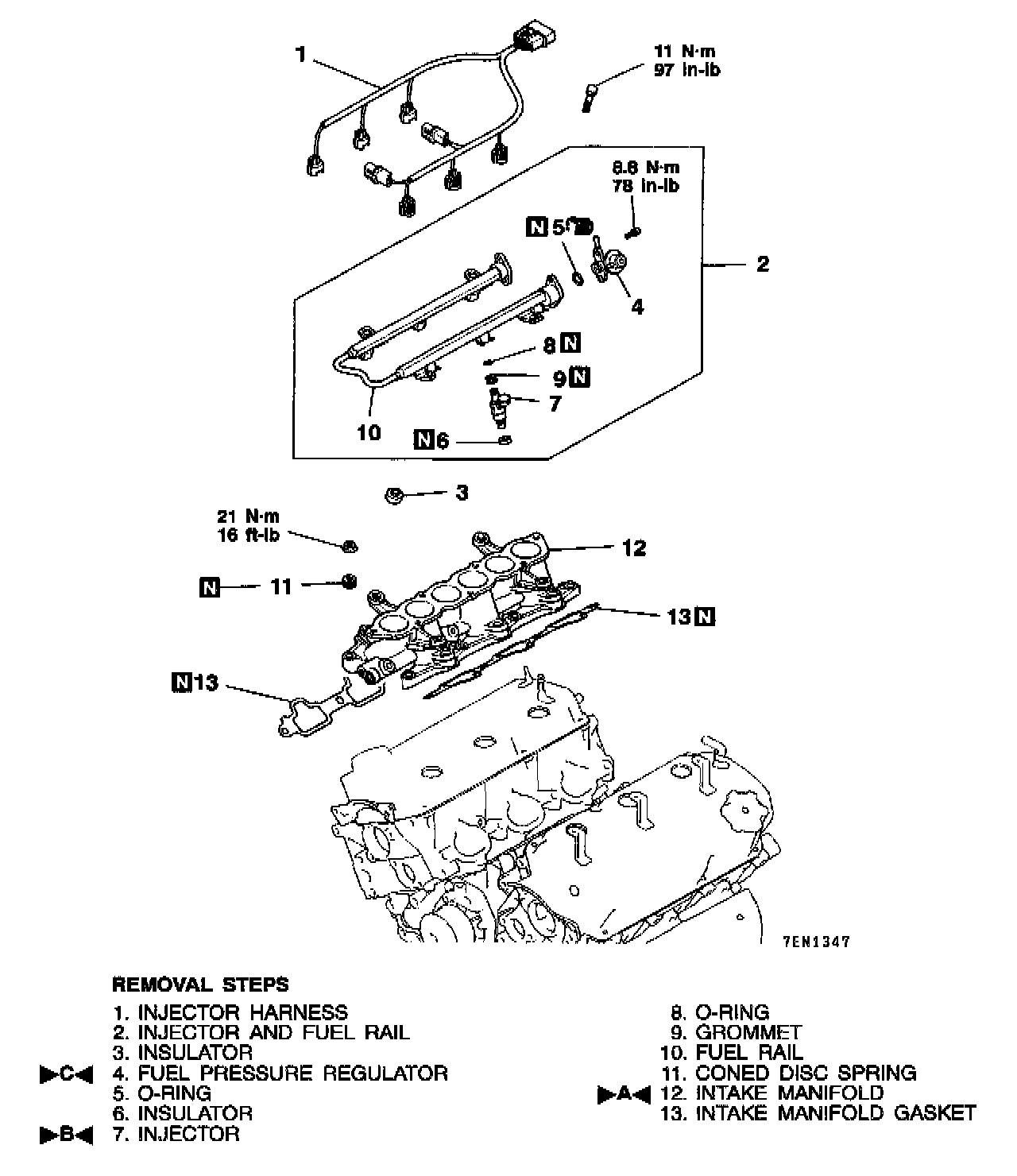 1

11 N·m
97 in-lb

8.8 N·m
78 in-lb

N 5

2

4

8 N

9 N

7

10

N 6

3

21 N·m
16 ft-lb

12

N 11

13 N

N 13

7EN1347

REMOVAL STEPS

1. INJECTOR HARNESS
2. INJECTOR AND FUEL RAIL
3. INSULATOR
►C◄ 4. FUEL PRESSURE REGULATOR
5. O-RING
6. INSULATOR
►B◄ 7. INJECTOR

8. O-RING
9. GROMMET
10. FUEL RAIL
11. CONED DISC SPRING
►A◄ 12. INTAKE MANIFOLD
13. INTAKE MANIFOLD GASKET