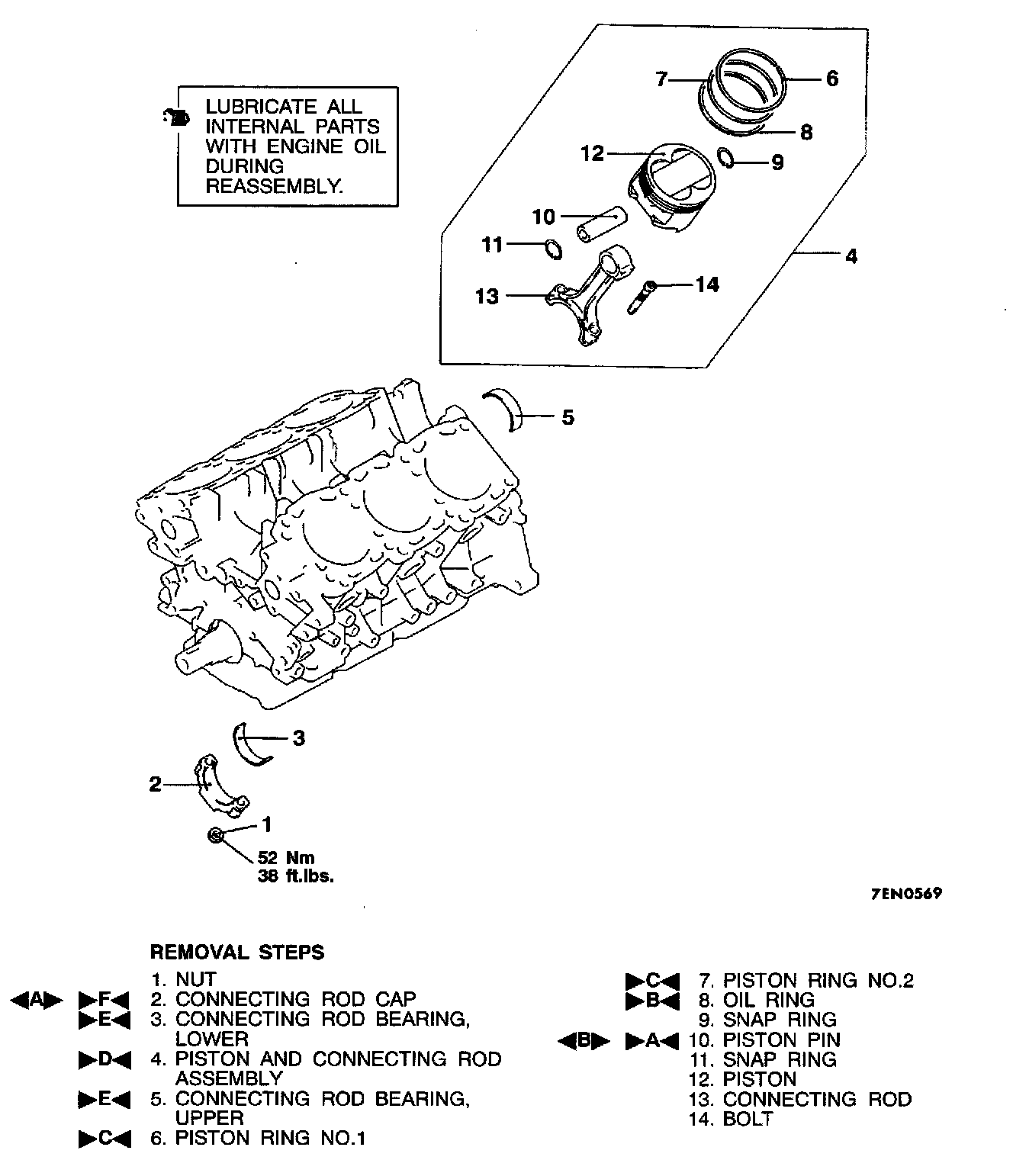 LUBRICATE ALL INTERNAL PARTS WITH ENGINE OIL DURING REASSEMBLY.

7
6
8
12
9
10
11
4
13
14
5
3
2
1
52 Nm
38 ft.lbs.

7EN0569

REMOVAL STEPS

1. NUT
◀A▶ ▶F◀ 2. CONNECTING ROD CAP
▶E◀ 3. CONNECTING ROD BEARING, LOWER
▶D◀ 4. PISTON AND CONNECTING ROD ASSEMBLY
▶E◀ 5. CONNECTING ROD BEARING, UPPER
▶C◀ 6. PISTON RING NO.1
▶C◀ 7. PISTON RING NO.2
▶B◀ 8. OIL RING
9. SNAP RING
◀B▶ ▶A◀ 10. PISTON PIN
11. SNAP RING
12. PISTON
13. CONNECTING ROD
14. BOLT