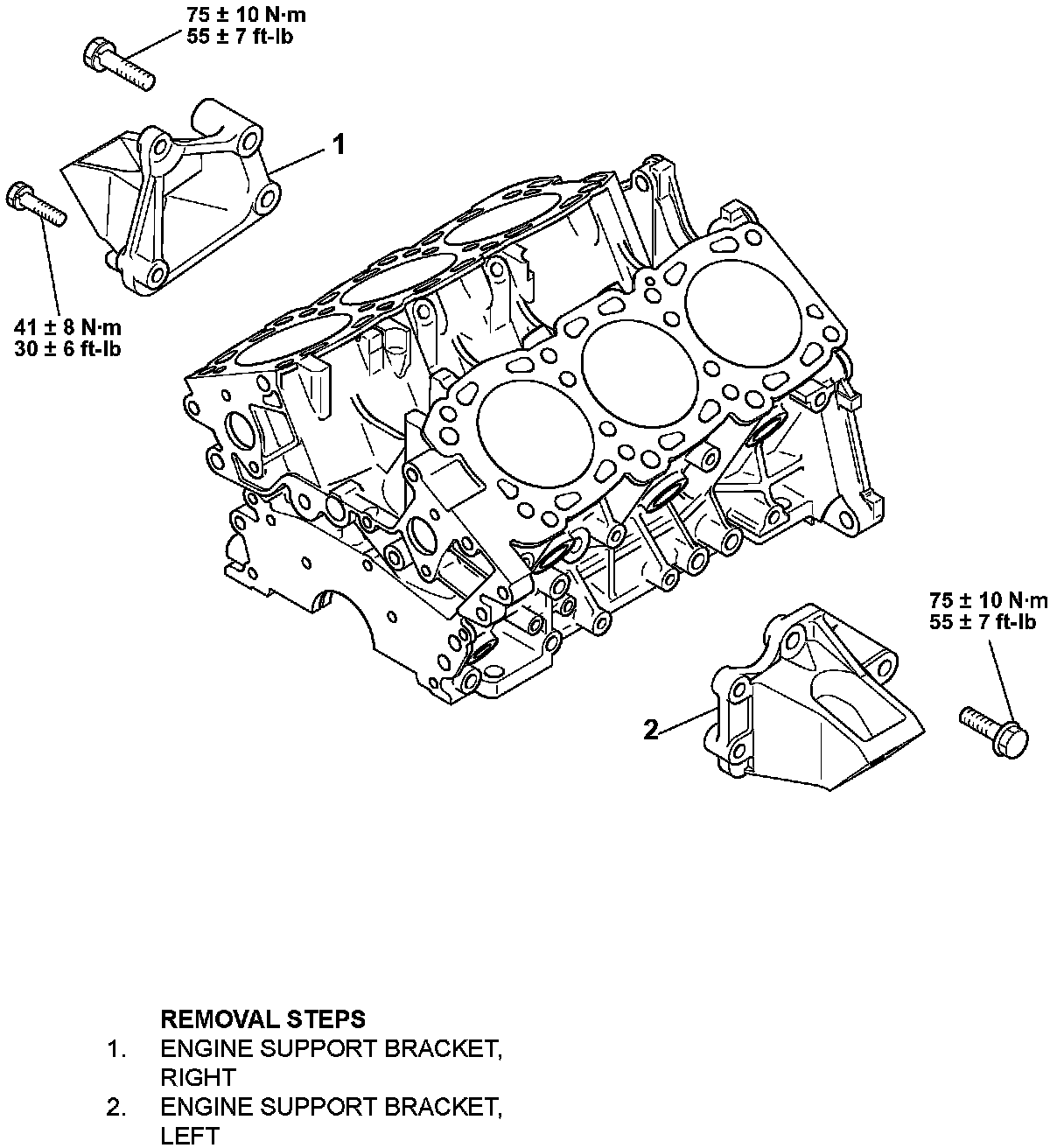 75 ± 10 N·m
55 ± 7 ft-lb

1

41 ± 8 N·m
30 ± 6 ft-lb

75 ± 10 N·m
55 ± 7 ft-lb

2

REMOVAL STEPS
1. ENGINE SUPPORT BRACKET, RIGHT
2. ENGINE SUPPORT BRACKET, LEFT