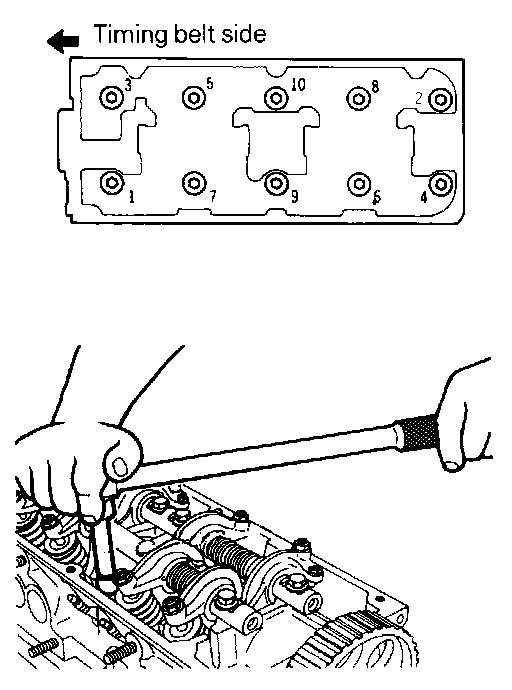 Timing belt side

3 5 10 8 2

1 7 9 6 4