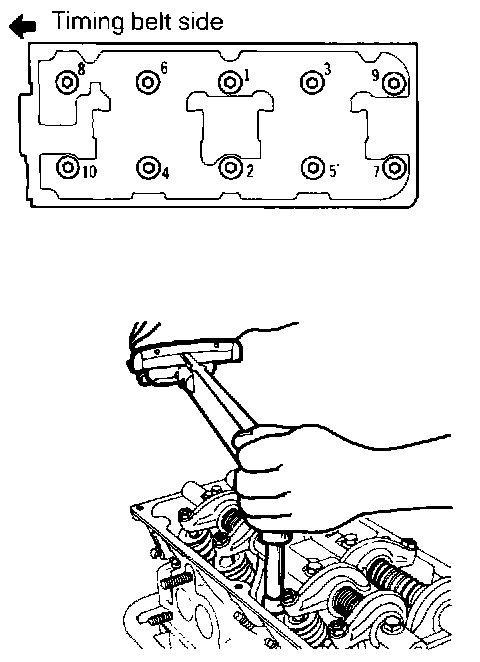 Timing belt side

8 6 1 3 9

10 4 2 5 7