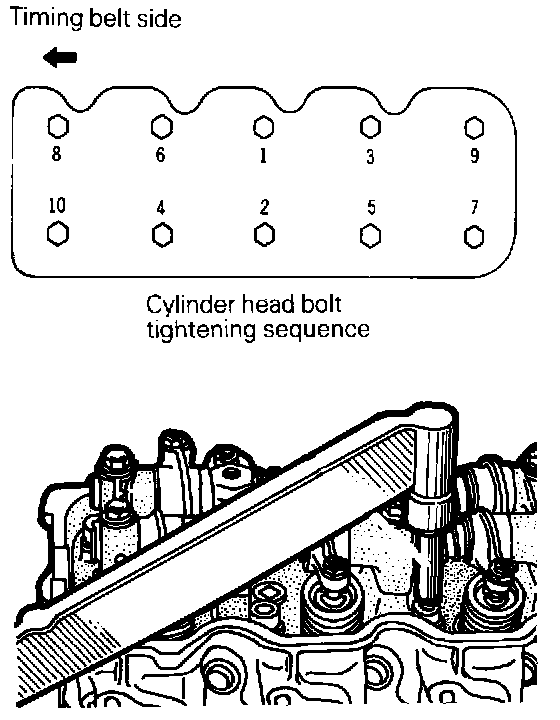 Timing belt side

8
6
1
3
9

10
4
2
5
7

Cylinder head bolt tightening sequence