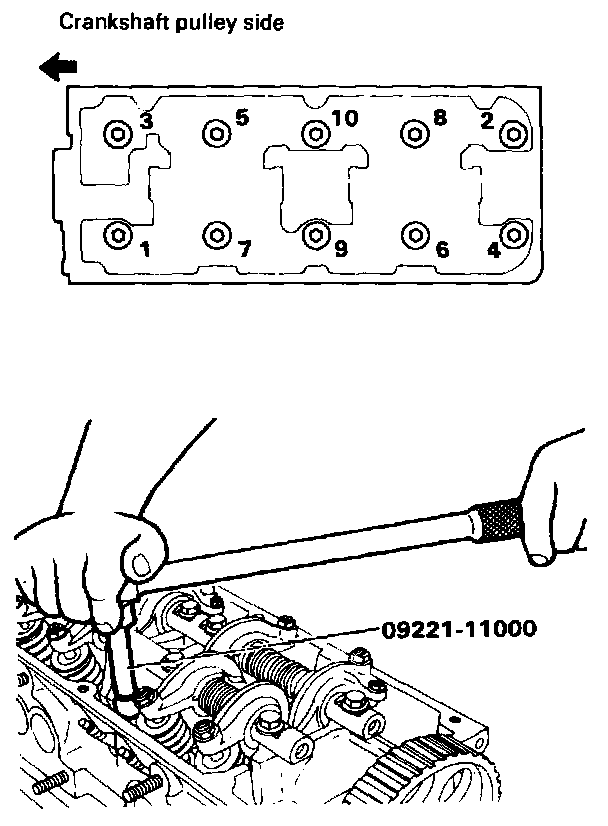 Crankshaft pulley side

3 5 10 8 2

1 7 9 6 4

09221-11000