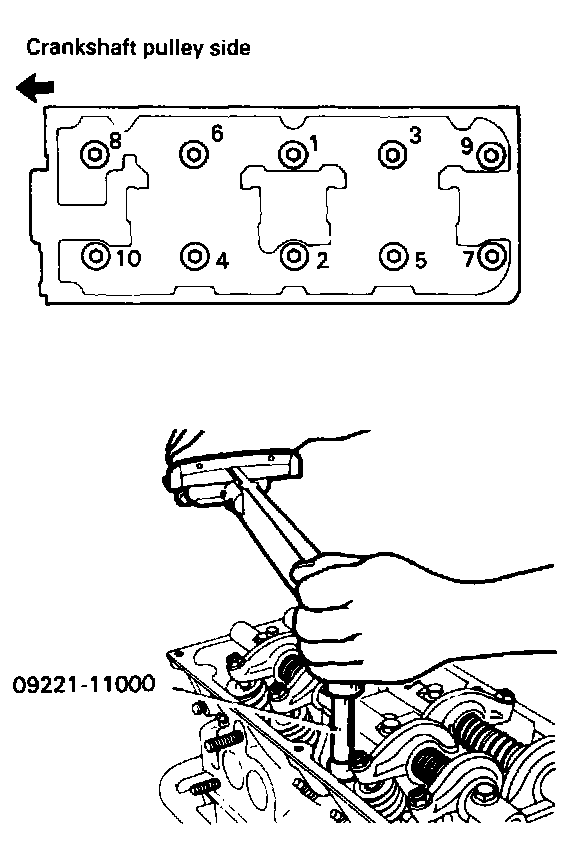 Crankshaft pulley side

8 6 1 3 9

10 4 2 5 7

09221-11000