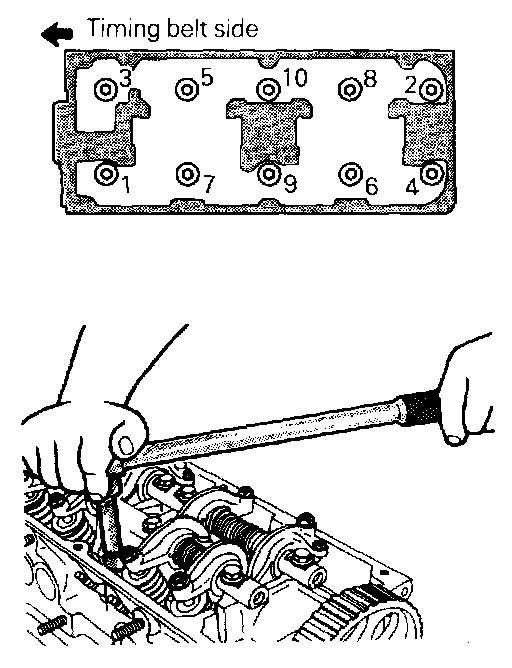 Timing belt side

3 5 10 8 2

1 7 9 6 4