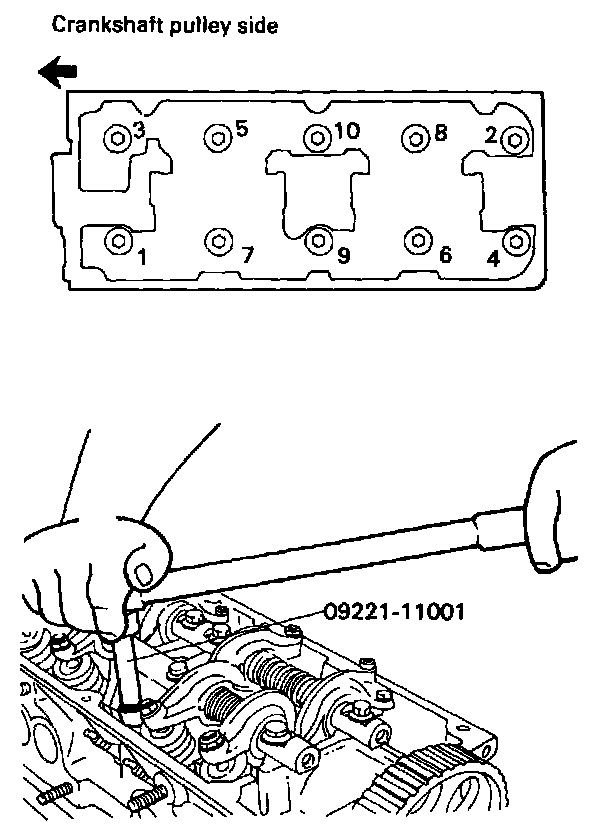 Crankshaft pulley side

3 5 10 8 2

1 7 9 6 4

09221-11001