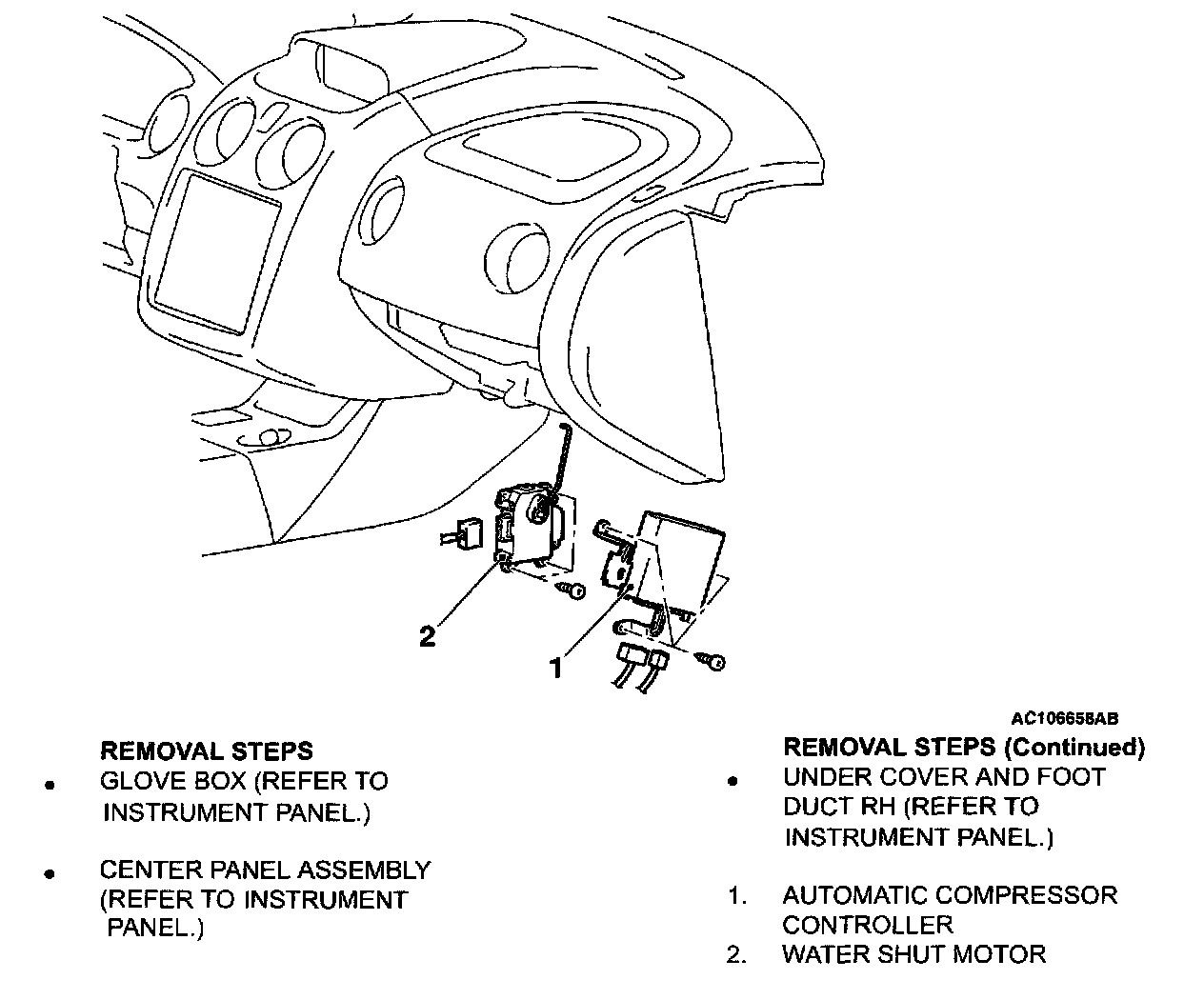 2

1

AC106658AB

REMOVAL STEPS

• GLOVE BOX (REFER TO INSTRUMENT PANEL.)

• CENTER PANEL ASSEMBLY (REFER TO INSTRUMENT PANEL.)

REMOVAL STEPS (Continued)

• UNDER COVER AND FOOT DUCT RH (REFER TO INSTRUMENT PANEL.)

1. AUTOMATIC COMPRESSOR CONTROLLER
2. WATER SHUT MOTOR