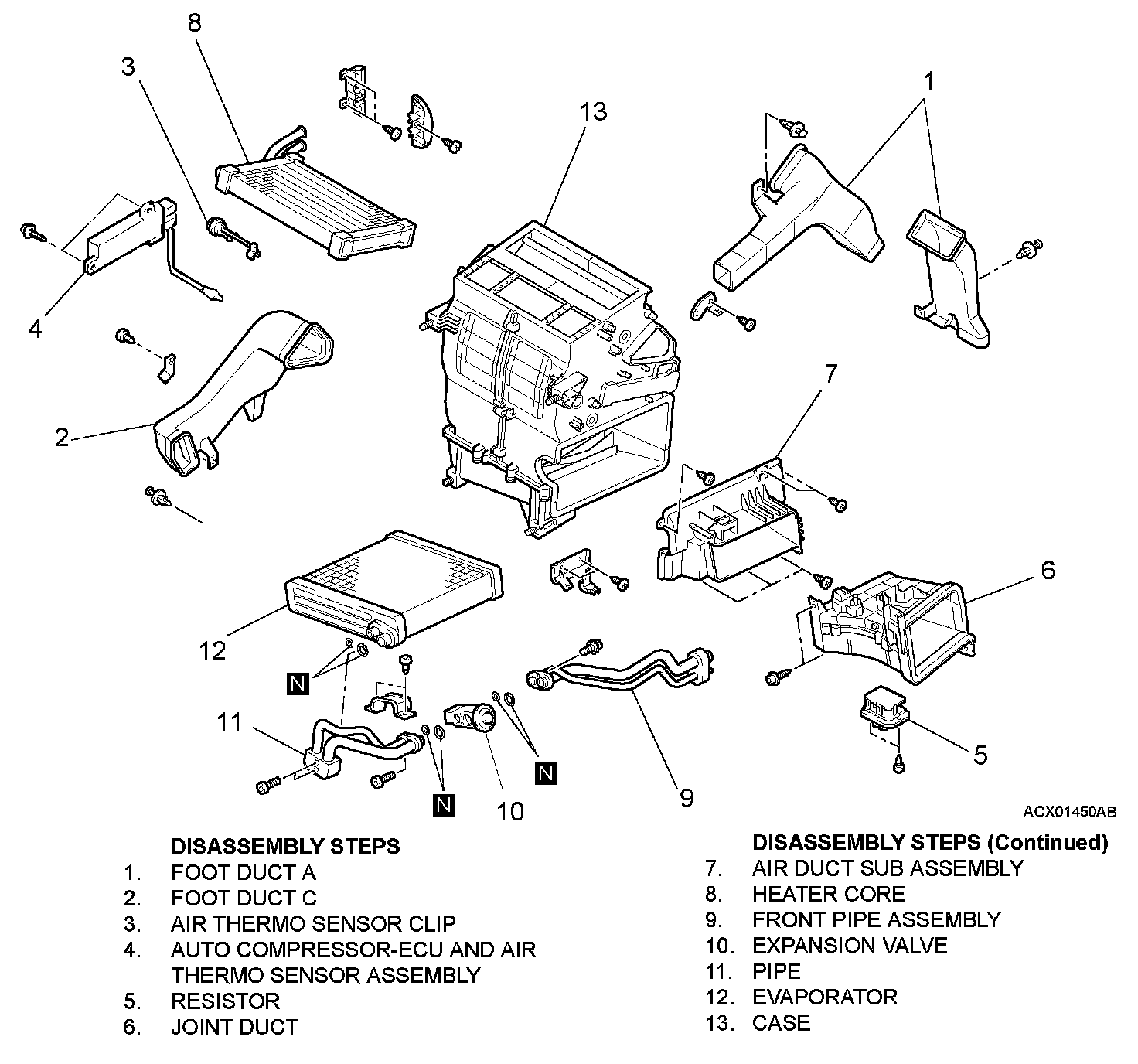 8
3
13
1
4
2
7
6
12
N
11
N
10
N
9
5
ACX01450AB

DISASSEMBLY STEPS
1. FOOT DUCT A
2. FOOT DUCT C
3. AIR THERMO SENSOR CLIP
4. AUTO COMPRESSOR-ECU AND AIR THERMO SENSOR ASSEMBLY
5. RESISTOR
6. JOINT DUCT

DISASSEMBLY STEPS (Continued)
7. AIR DUCT SUB ASSEMBLY
8. HEATER CORE
9. FRONT PIPE ASSEMBLY
10. EXPANSION VALVE
11. PIPE
12. EVAPORATOR
13. CASE