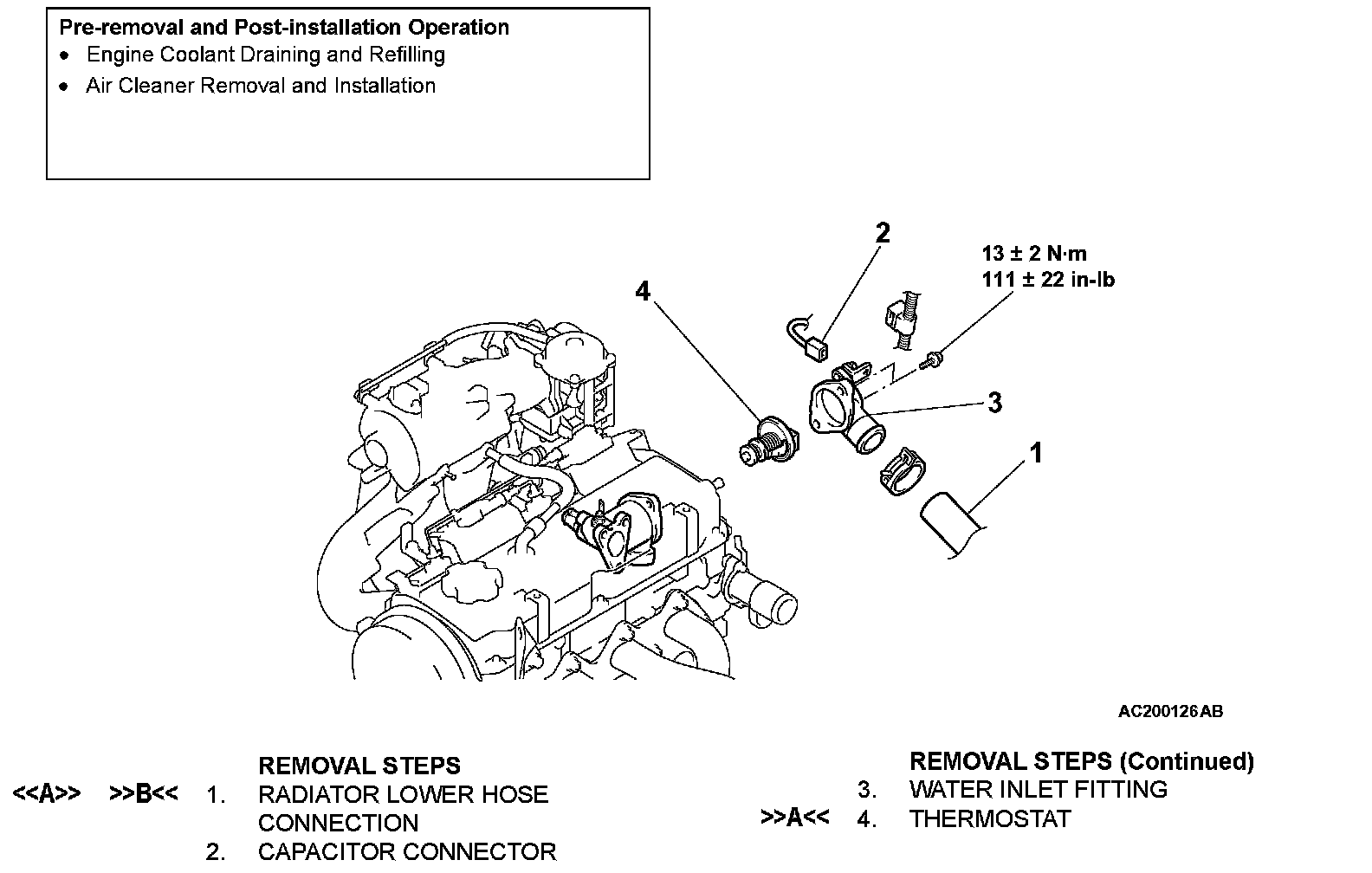 Pre-removal and Post-installation Operation
• Engine Coolant Draining and Refilling
• Air Cleaner Removal and Installation

2

13 ± 2 N·m
111 ± 22 in-lb

4

3

1

AC200126AB

REMOVAL STEPS
<<A>> >>B<< 1. RADIATOR LOWER HOSE CONNECTION
2. CAPACITOR CONNECTOR

REMOVAL STEPS (Continued)
3. WATER INLET FITTING
>>A<< 4. THERMOSTAT