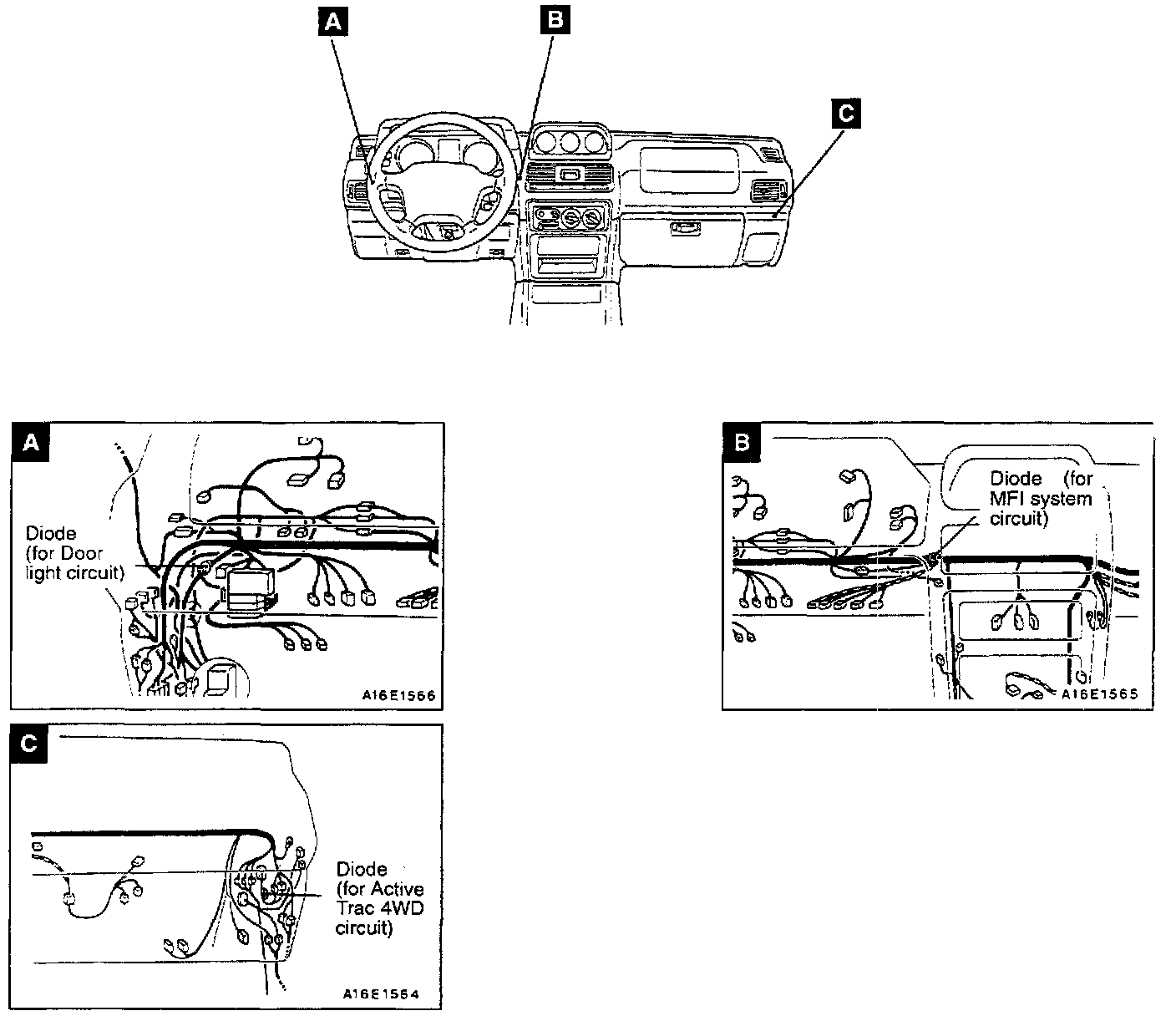 A

B

C

A

Diode (for Door light circuit)

A16E1566

B

Diode (for MFI system circuit)

A16E1565

C

Diode (for Active Trac 4WD circuit)

A16E1564