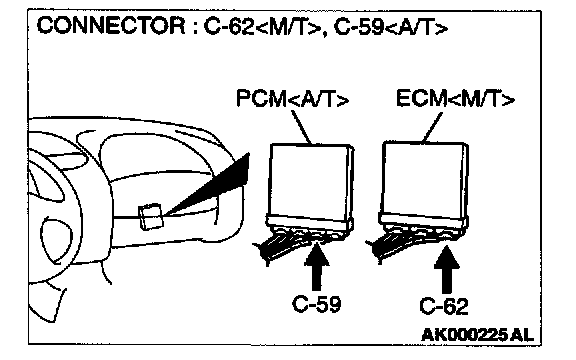 CONNECTOR : C-62<M/T>, C-59<A/T>

PCM<A/T>

ECM<M/T>

C-59

C-62

AK000225 AL