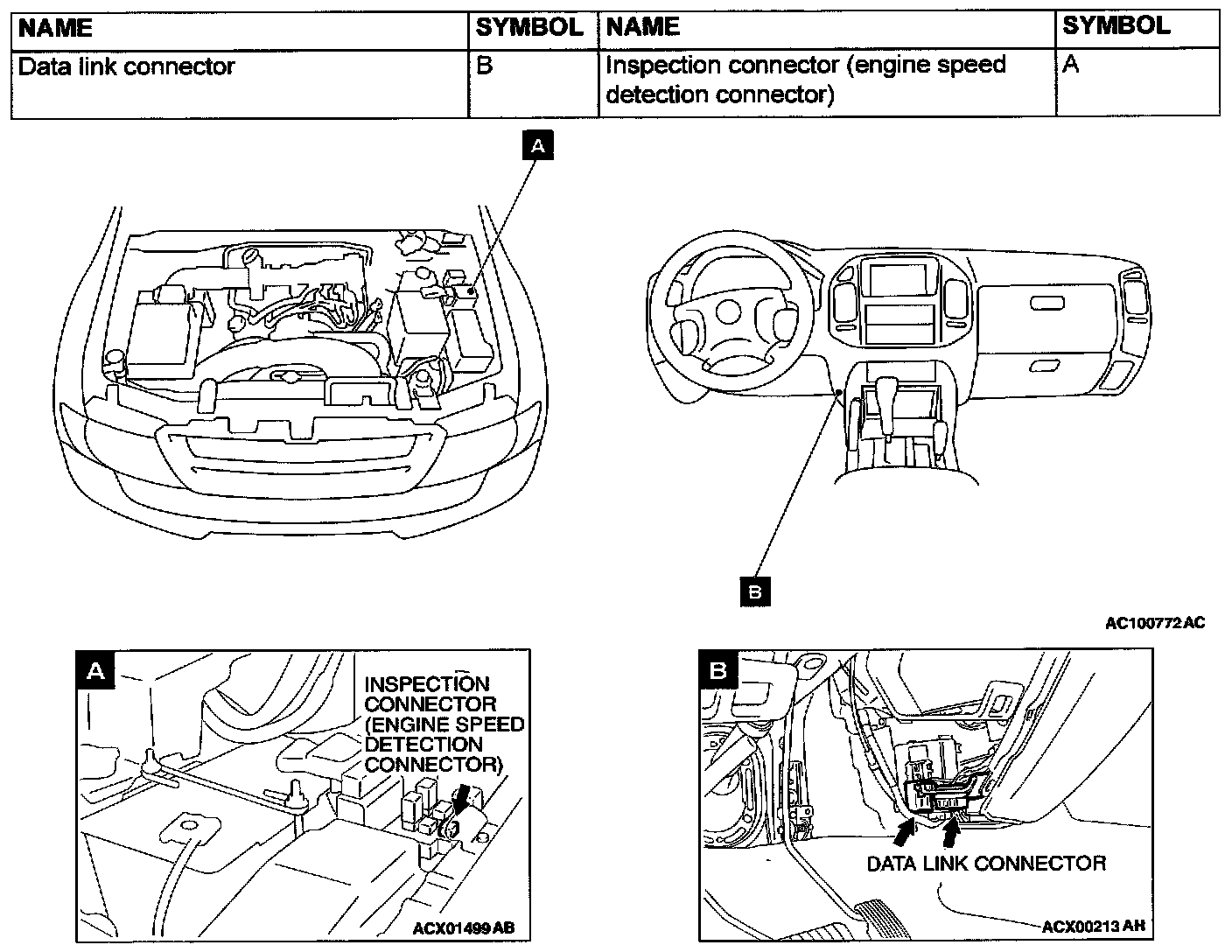 | NAME | SYMBOL | NAME | SYMBOL |
|---|---|---|---|
| Data link connector | B | Inspection connector (engine speed detection connector) | A |

A

B

AC100772 AC

A

INSPECTION CONNECTOR (ENGINE SPEED DETECTION CONNECTOR)

ACX01499 AB

B

DATA LINK CONNECTOR

ACX00213 AH