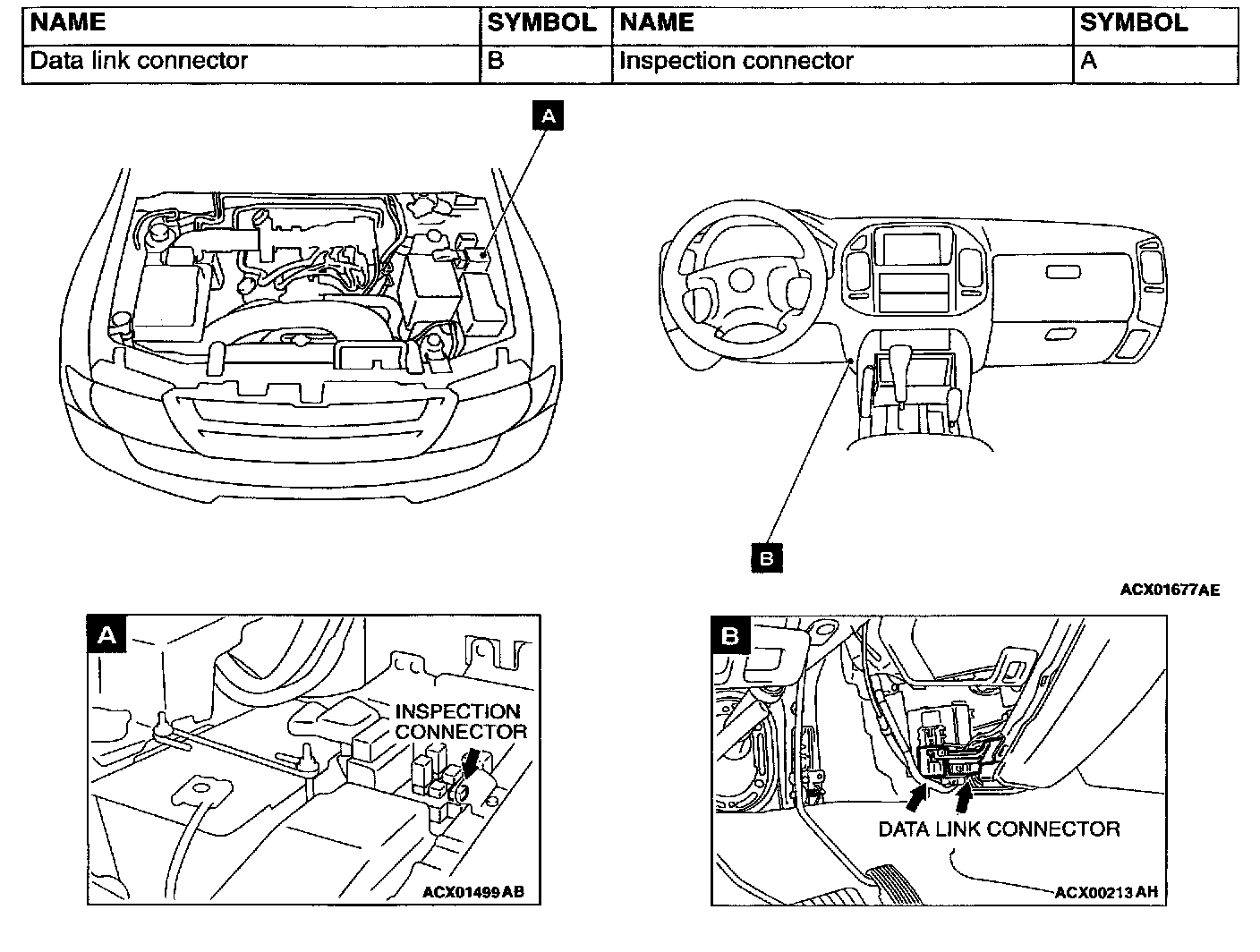 | NAME | SYMBOL | NAME | SYMBOL |
|---|---|---|---|
| Data link connector | B | Inspection connector | A |

A

B

ACX01677AE

A

INSPECTION CONNECTOR

ACX01499AB

B

DATA LINK CONNECTOR

ACX00213AH