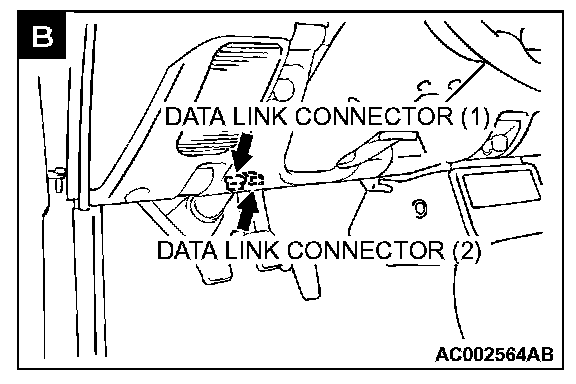 B

DATA LINK CONNECTOR (1)

DATA LINK CONNECTOR (2)

AC002564AB