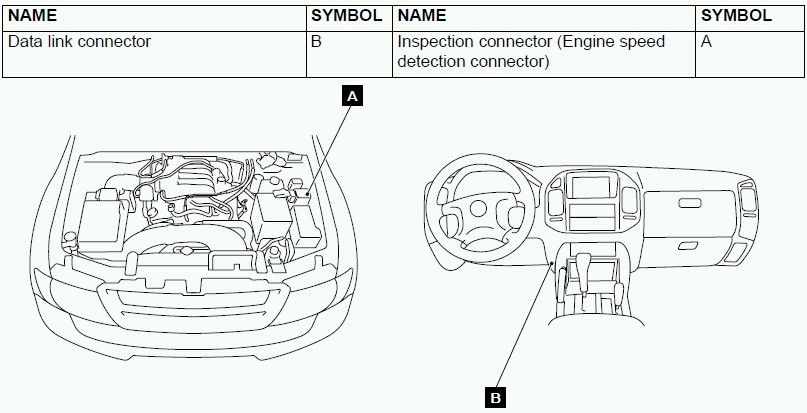 | NAME | SYMBOL | NAME | SYMBOL |
|---|---|---|---|
| Data link connector | B | Inspection connector (Engine speed detection connector) | A |

A

B