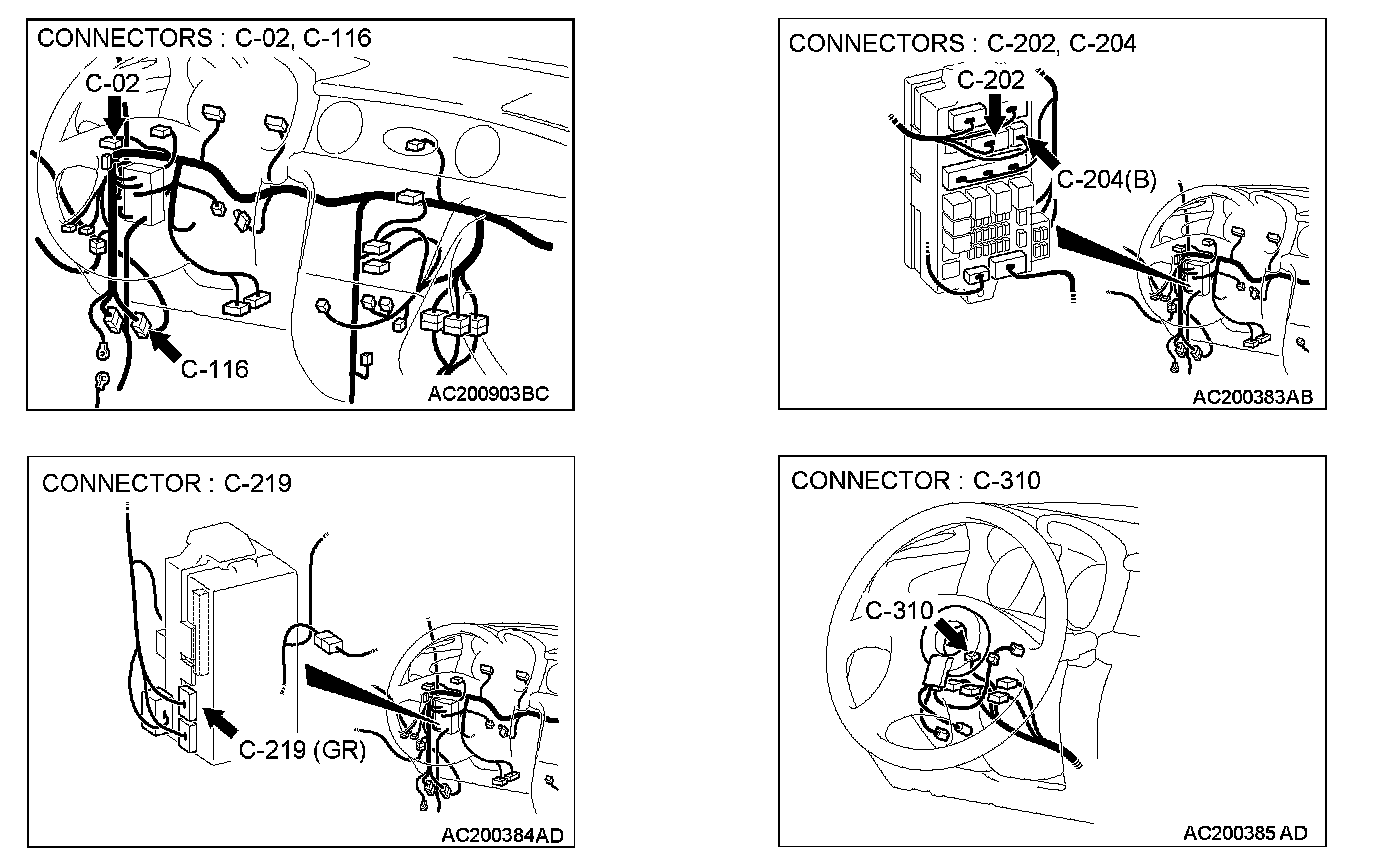 CONNECTORS : C-02, C-116

C-02

C-116

AC200903BC

CONNECTORS : C-202, C-204

C-202

C-204(B)

AC200383AB

CONNECTOR : C-219

C-219 (GR)

AC200384AD

CONNECTOR : C-310

C-310

AC200385 AD