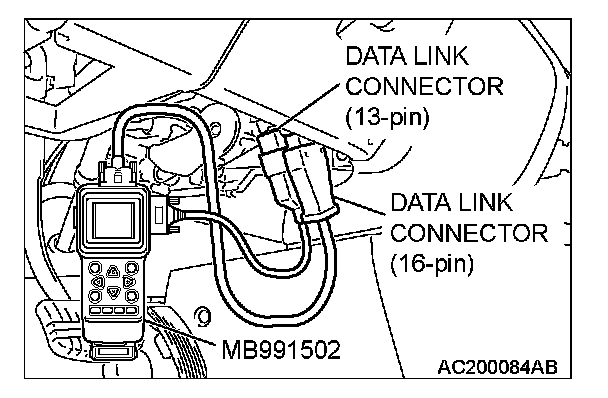 DATA LINK CONNECTOR (13-pin)

DATA LINK CONNECTOR (16-pin)

MB991502

AC200084AB