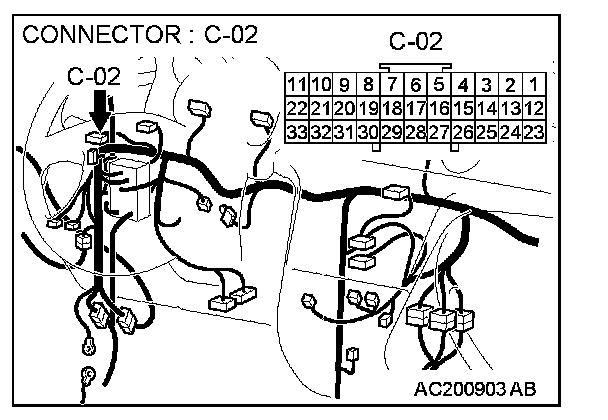 CONNECTOR : C-02

C-02

C-02

| 11 | 10 | 9 | 8 | 7 | 6 | 5 | 4 | 3 | 2 | 1 |
|---|---|---|---|---|---|---|---|---|---|---|
| 22 | 21 | 20 | 19 | 18 | 17 | 16 | 15 | 14 | 13 | 12 |
| 33 | 32 | 31 | 30 | 29 | 28 | 27 | 26 | 25 | 24 | 23 |

AC200903 AB