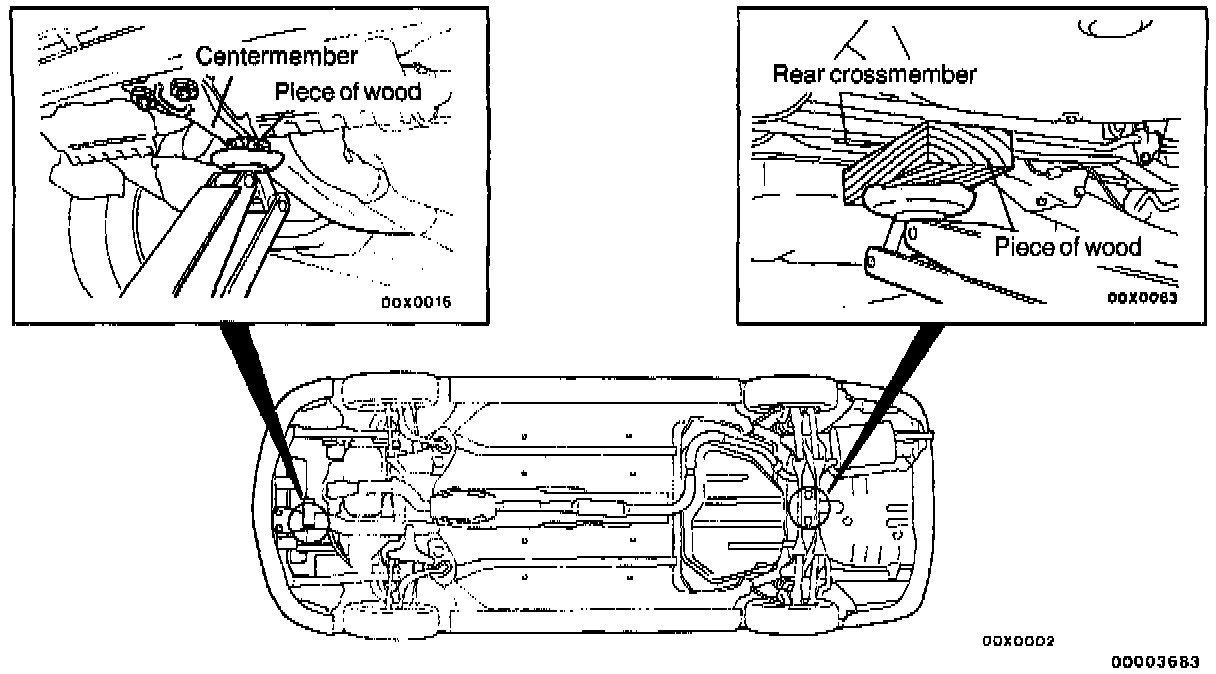 Centermember
Piece of wood
00X0016

Rear crossmember
Piece of wood
00X0063

00X0002
00003683