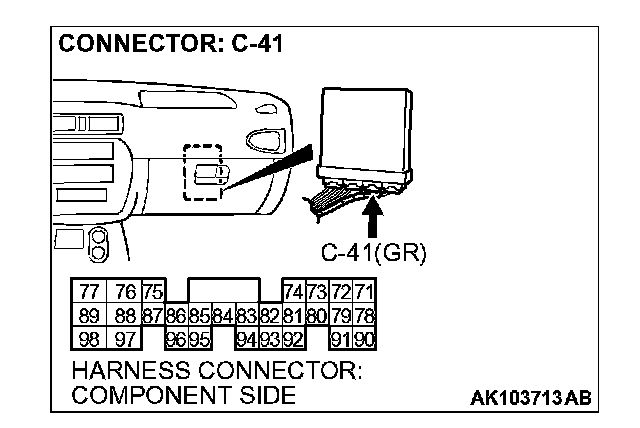 CONNECTOR: C-41

C-41(GR)

77 76 75 74 73 72 71
89 88 87 86 85 84 83 82 81 80 79 78
98 97 96 95 94 93 92 91 90

HARNESS CONNECTOR:
COMPONENT SIDE

AK103713AB